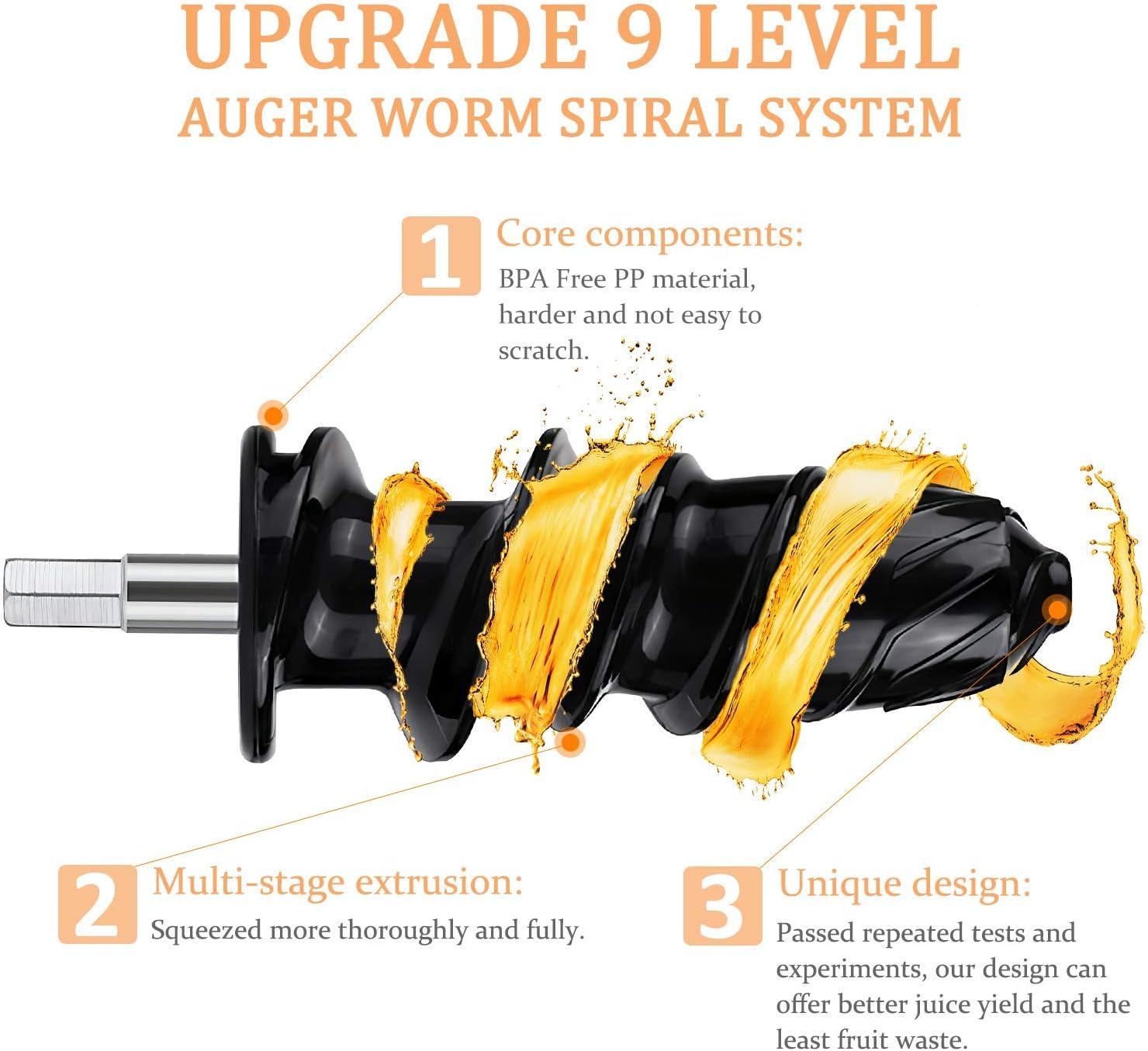 UPGRADE 9 LEVEL
AUGER WORM SPIRAL SYSTEM

1 Core components:
BPA Free PP material, harder and not easy to scratch.

2 Multi-stage extrusion:
Squeezed more thoroughly and fully.

3 Unique design:
Passed repeated tests and experiments, our design can offer better juice yield and the least fruit waste.