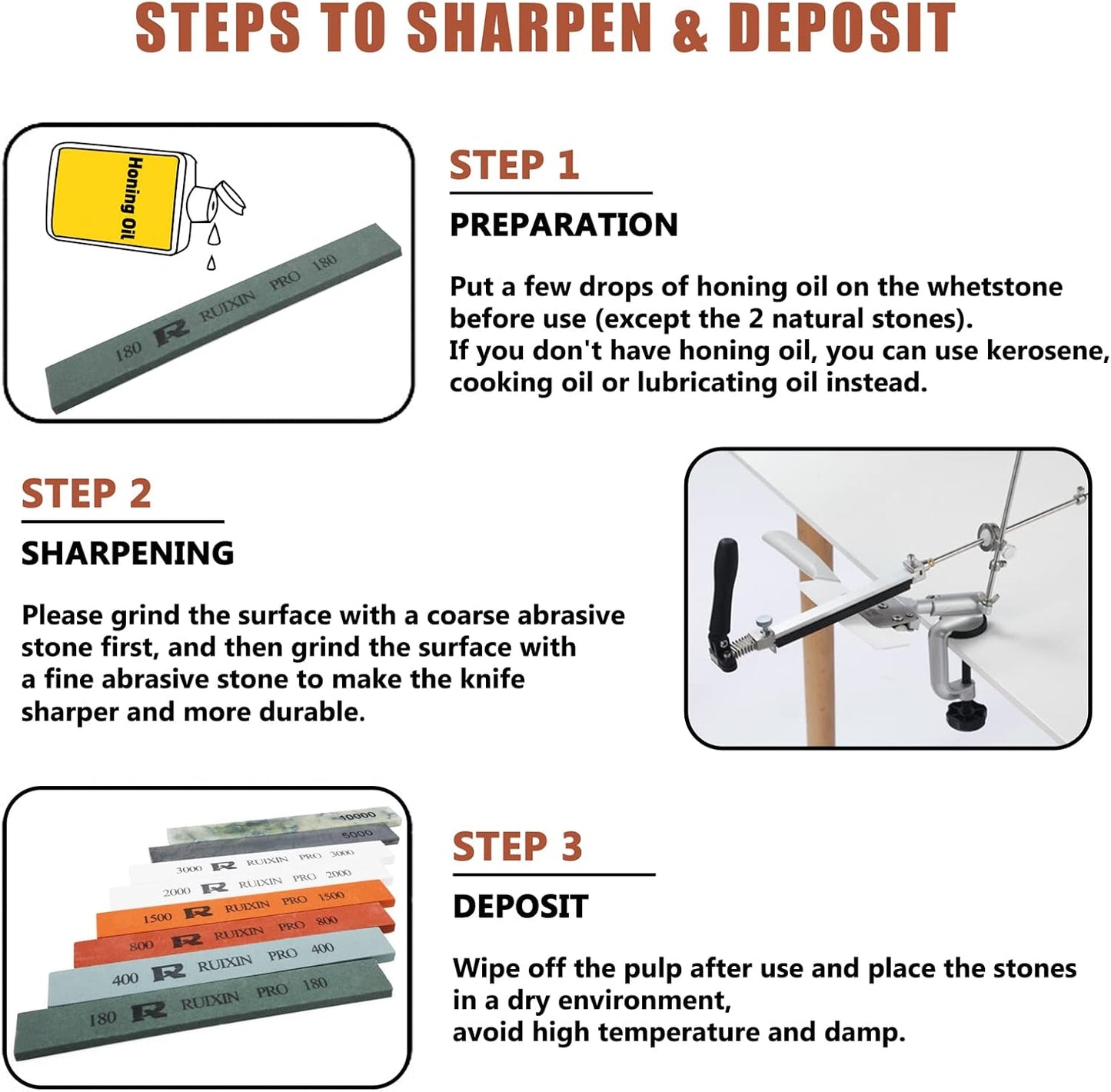 STEPS TO SHARPEN & DEPOSIT

Honing Oil

180 R RUIXIN PRO 180

STEP 1

PREPARATION

Put a few drops of honing oil on the whetstone before use (except the 2 natural stones).
If you don't have honing oil, you can use kerosene, cooking oil or lubricating oil instead.

STEP 2

SHARPENING

Please grind the surface with a coarse abrasive stone first, and then grind the surface with a fine abrasive stone to make the knife sharper and more durable.

10000
5000
3000 R RUIXIN PRO 3000
2000 R RUIXIN PRO 2000
1500 R RUIXIN PRO 1500
800 R RUIXIN PRO 800
400 R RUIXIN PRO 400
180 R RUIXIN PRO 180

STEP 3

DEPOSIT

Wipe off the pulp after use and place the stones in a dry environment,
avoid high temperature and damp.