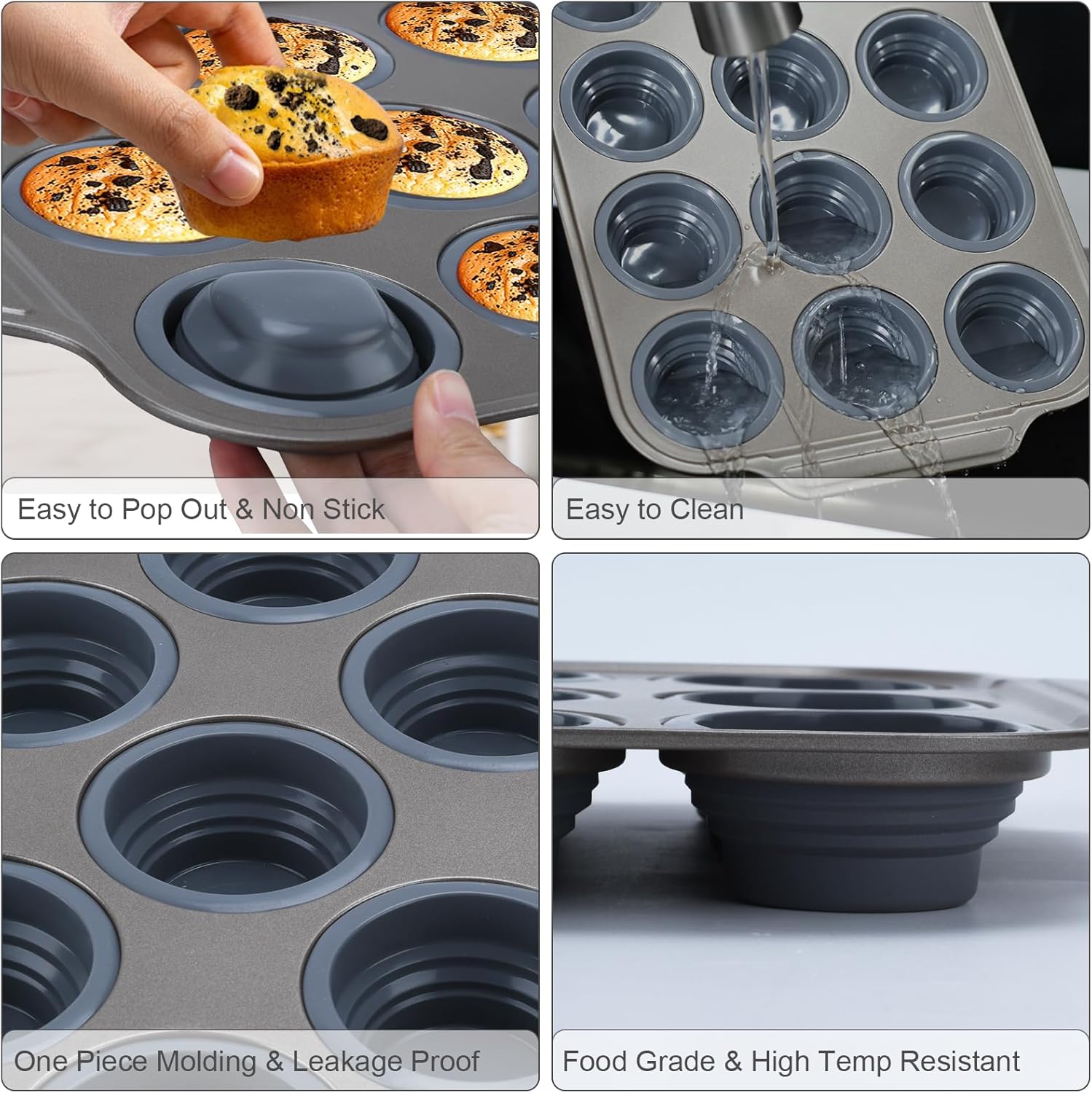 Easy to Pop Out & Non Stick

Easy to Clean

One Piece Molding & Leakage Proof

Food Grade & High Temp Resistant