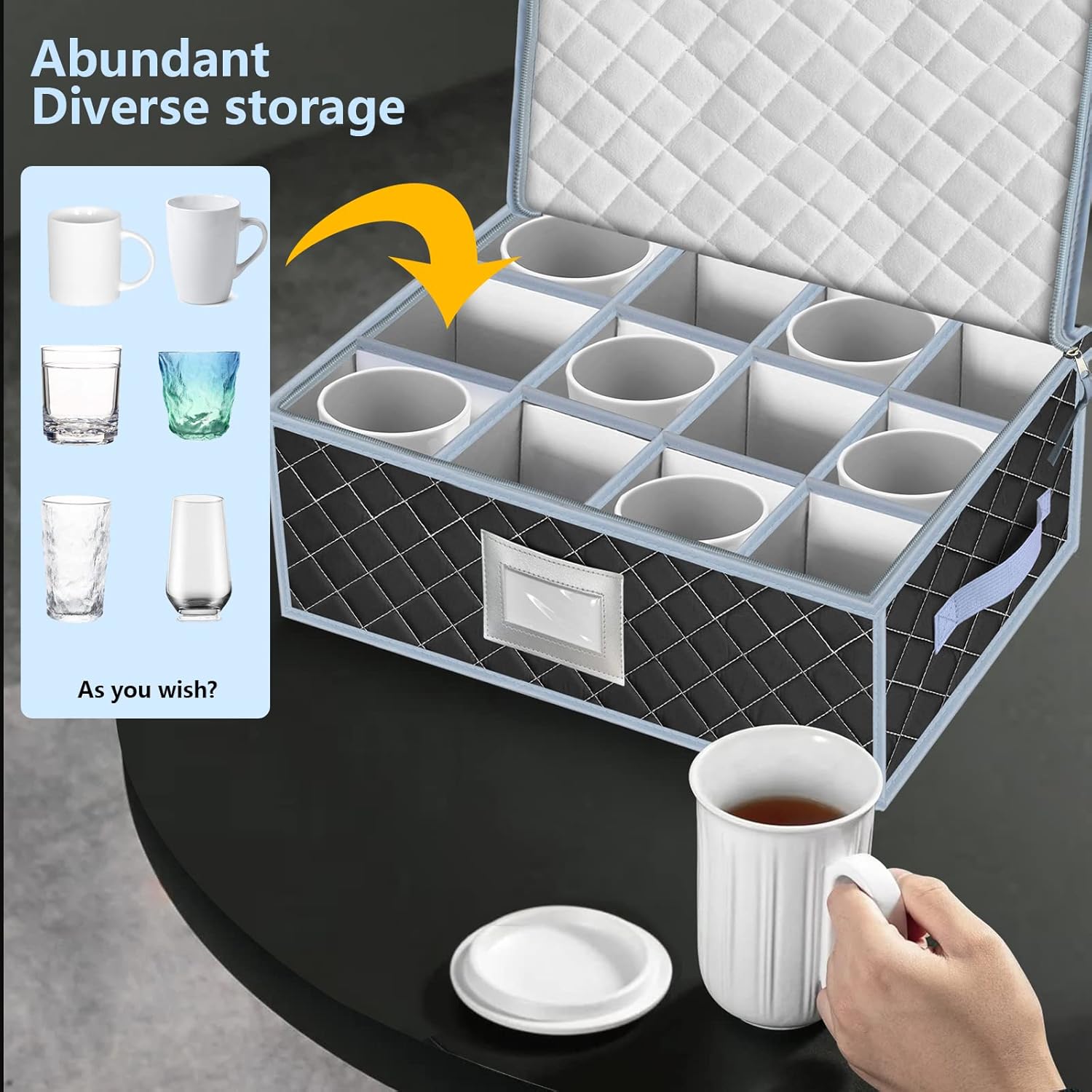 Abundant
Diverse storage

As you wish?