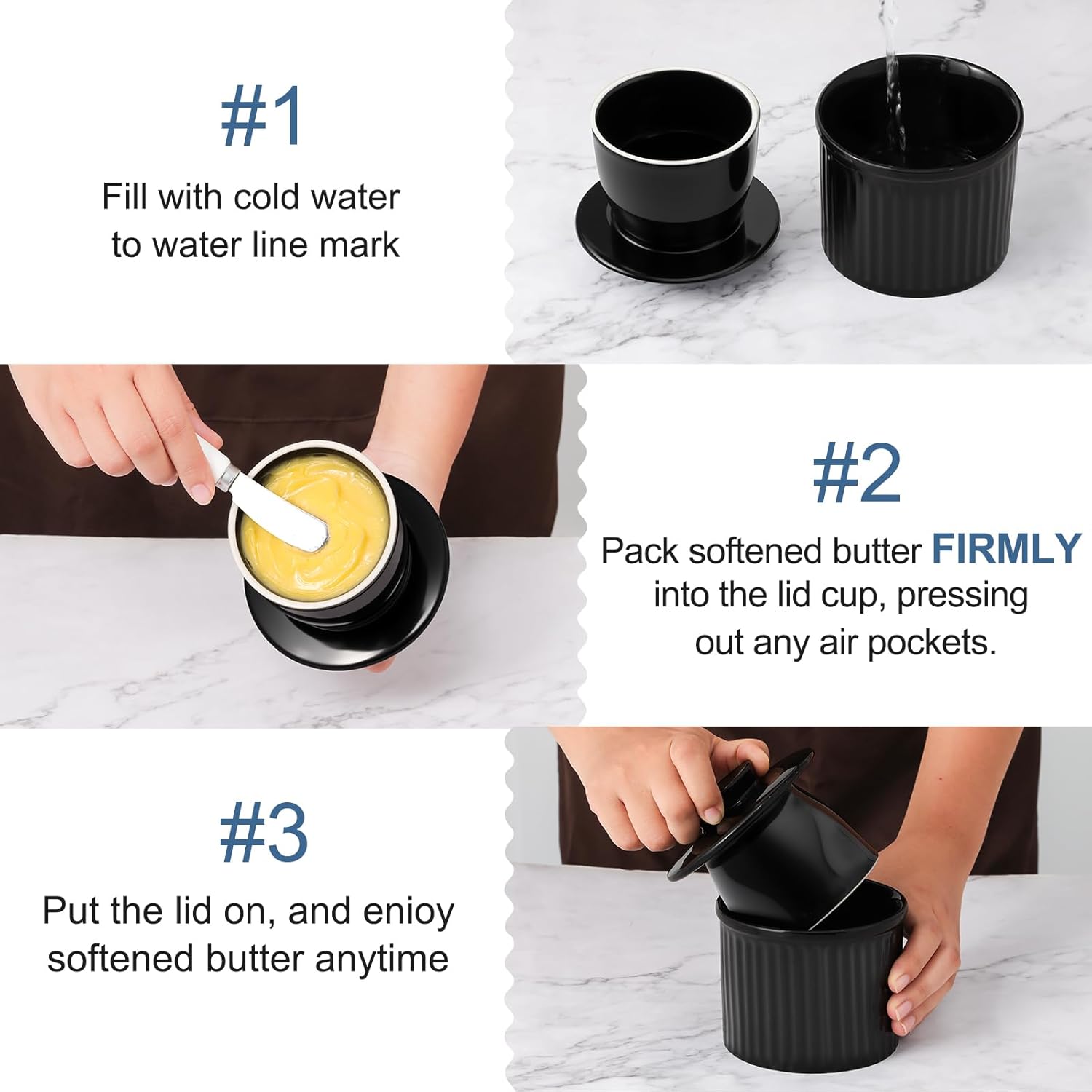 #1

Fill with cold water to water line mark

#2

Pack softened butter FIRMLY into the lid cup, pressing out any air pockets.

#3

Put the lid on, and enioy softened butter anytime