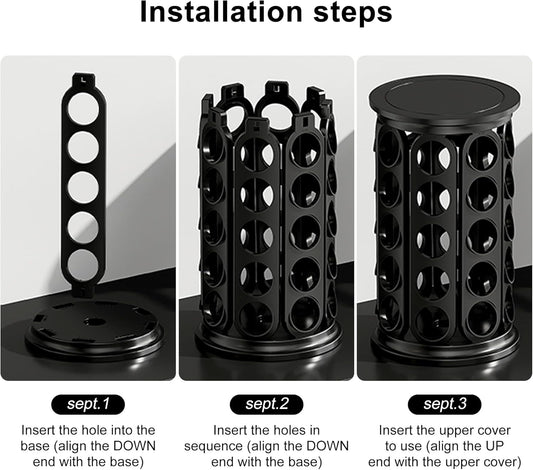 Installation steps

sept.1

Insert the hole into the base (align the DOWN end with the base)

sept.2

Insert the holes in sequence (align the DOWN end with the base)

sept.3

Insert the upper cover to use (align the UP end with the upper cover)