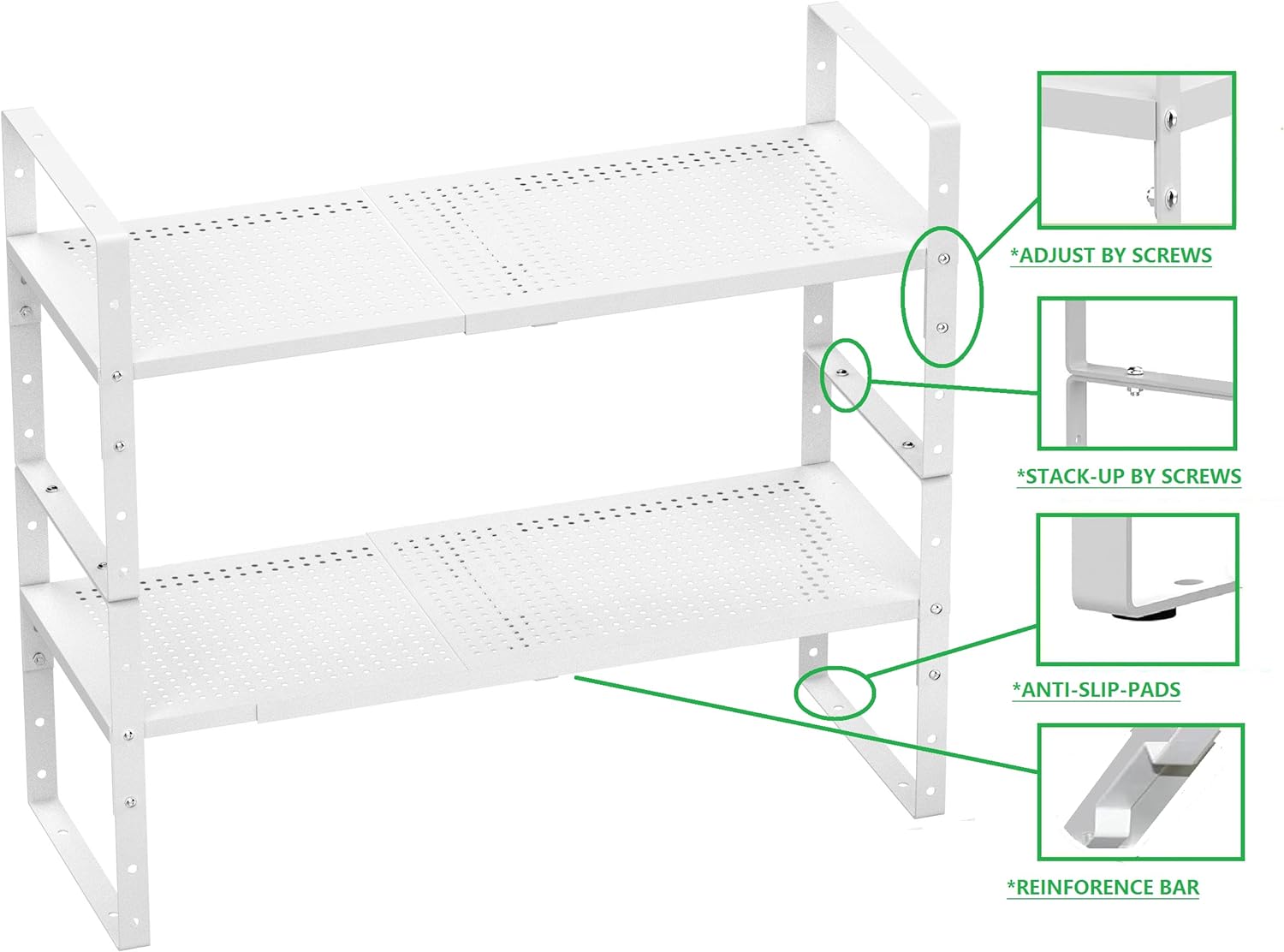 *ADJUST BY SCREWS

*STACK-UP BY SCREWS

*ANTI-SLIP-PADS

*REINFORENCE BAR