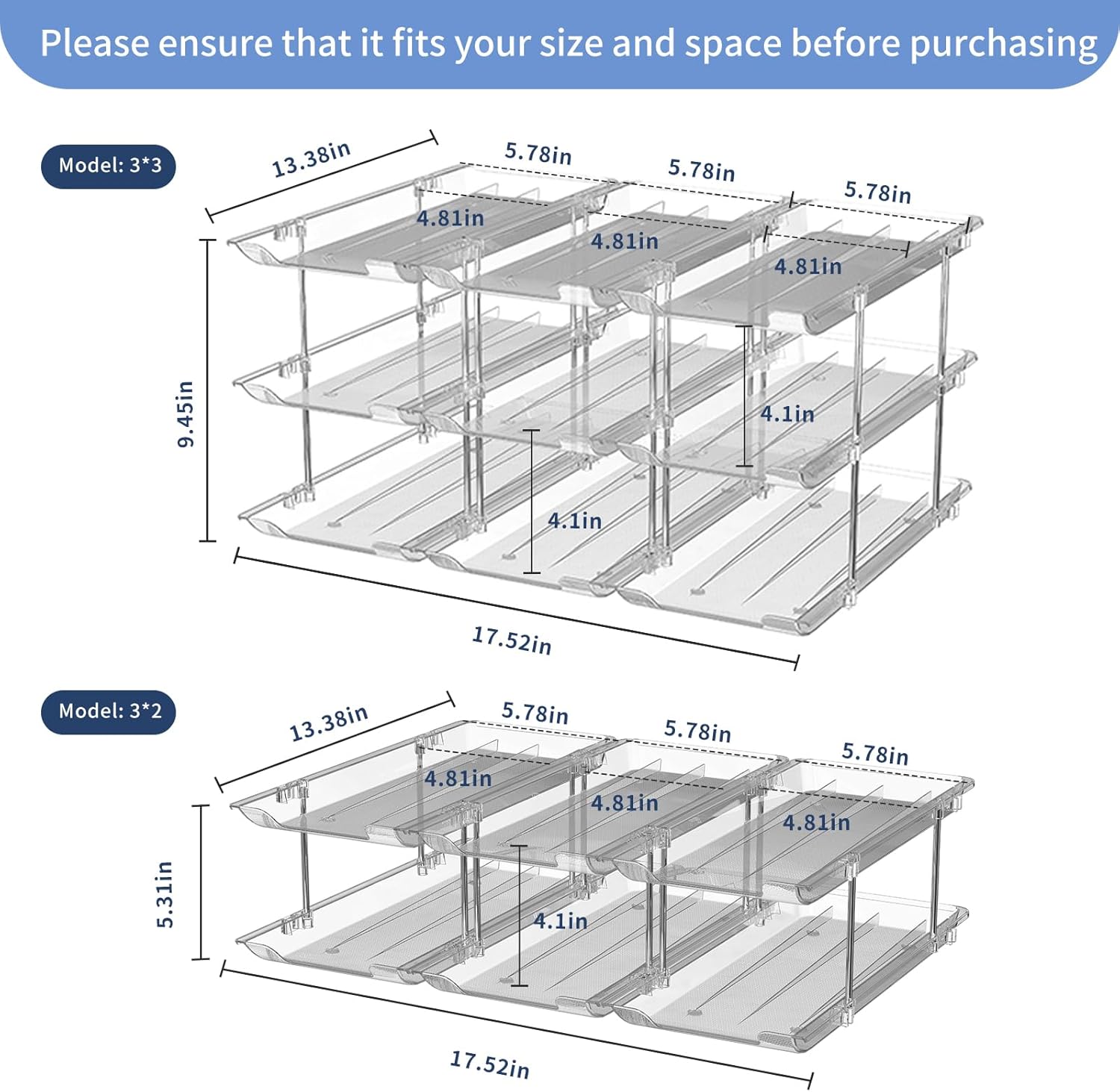 Please ensure that it fits your size and space before purchasing

Model: 3*3

13.38in

5.78in

5.78in

5.78in

4.81in

4.81in

4.81in

9.45in

4.1in

4.1in

17.52in

Model: 3*2

13.38in

5.78in

5.78in

5.78in

4.81in

4.81in

4.81in

5.31in

4.1in

17.52in