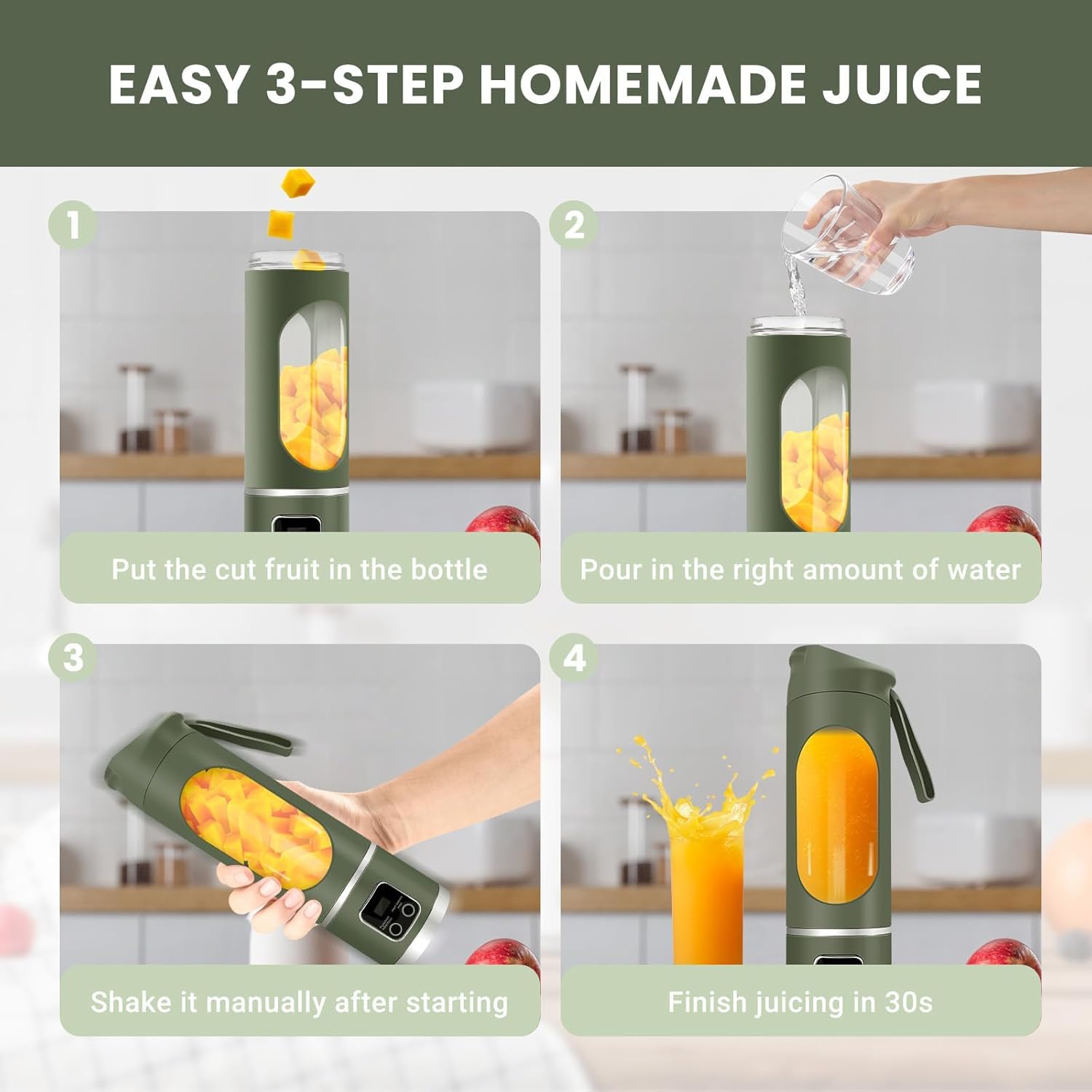 EASY 3-STEP HOMEMADE JUICE

1
Put the cut fruit in the bottle

2
Pour in the right amount of water

3
Shake it manually after starting

4
Finish juicing in 30s