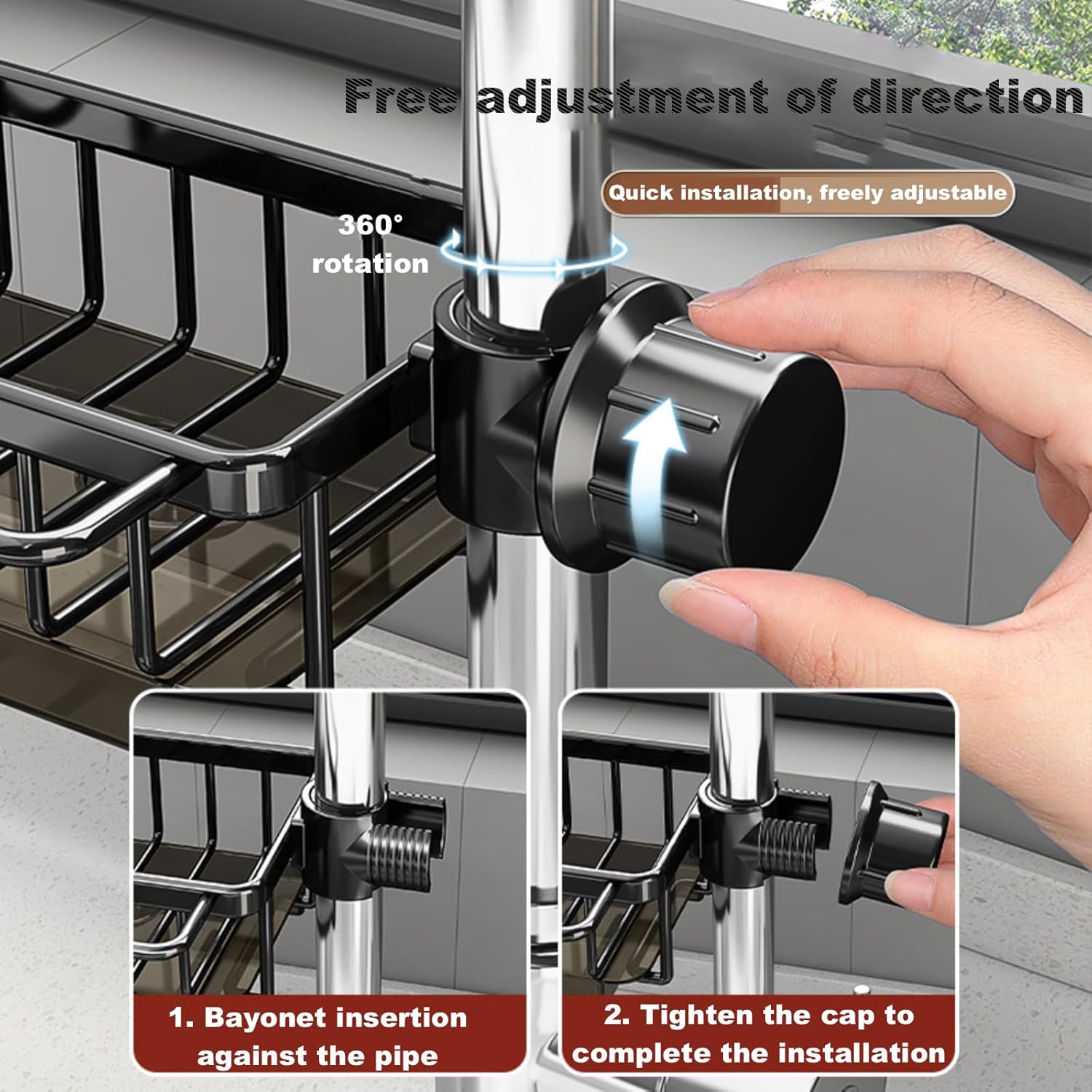 Free adjustment of direction

Quick installation, freely adjustable

360° rotation

1. Bayonet insertion against the pipe

2. Tighten the cap to complete the installation