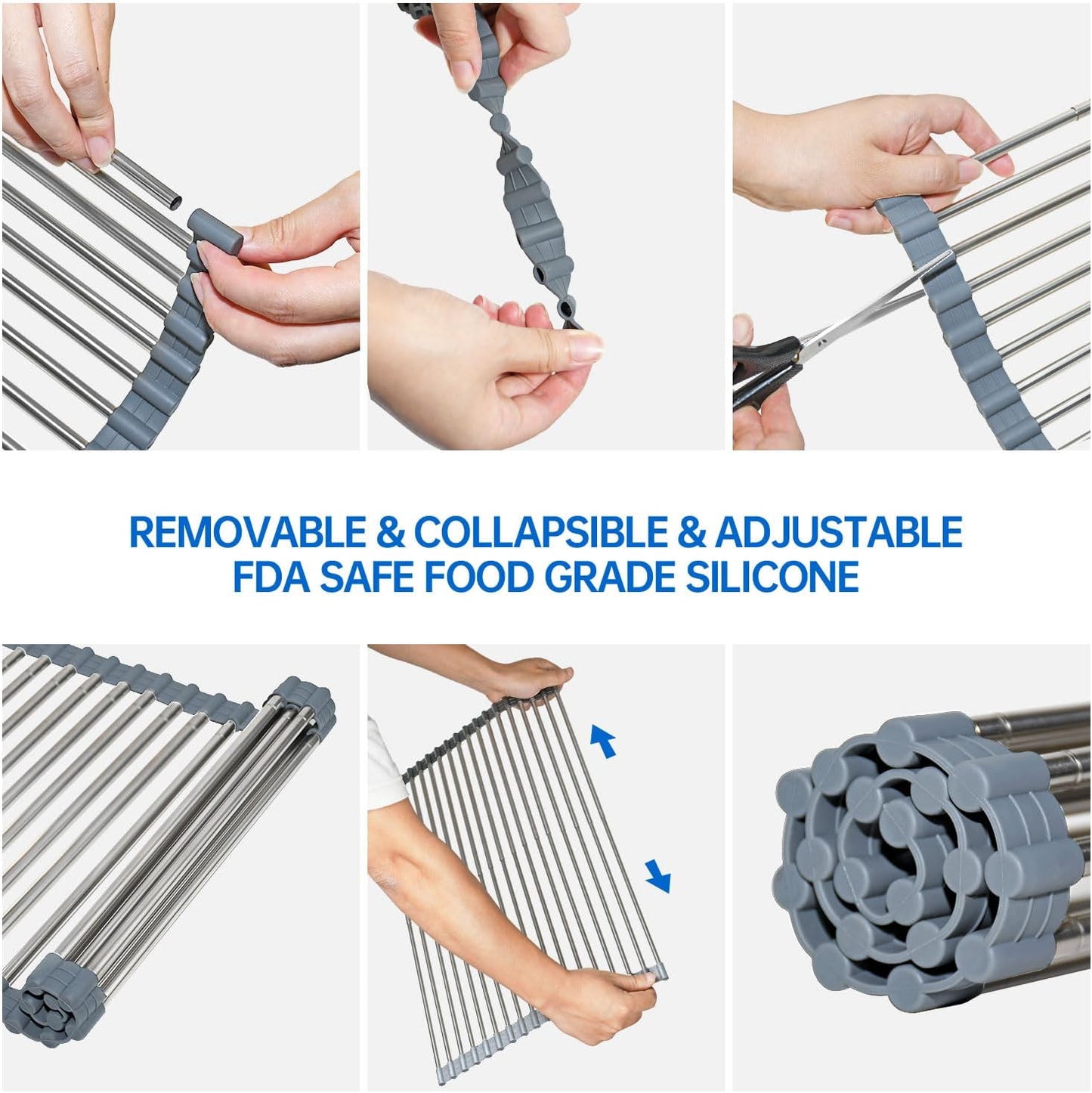 REMOVABLE & COLLAPSIBLE & ADJUSTABLE
FDA SAFE FOOD GRADE SILICONE