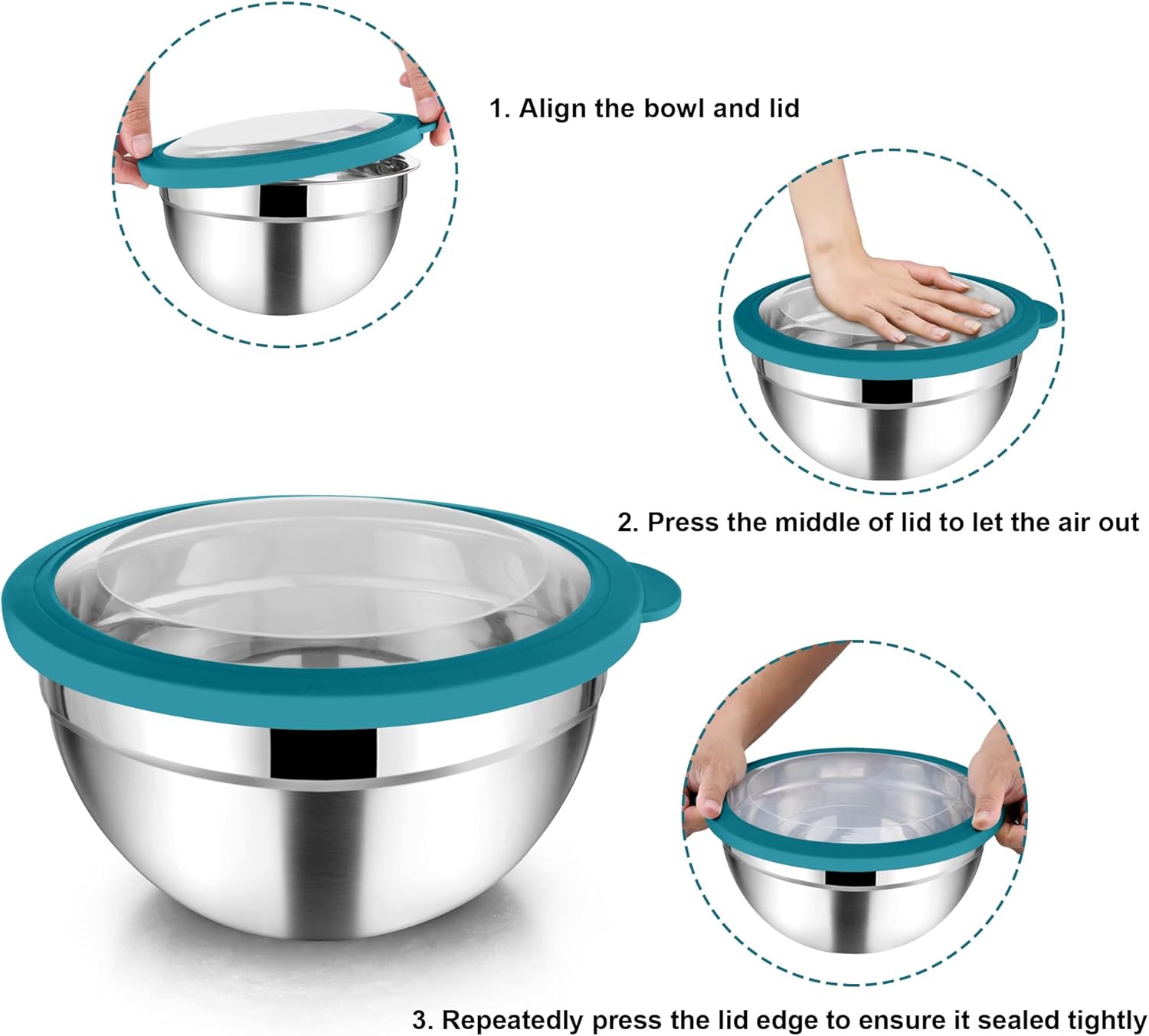 1. Align the bowl and lid

2. Press the middle of lid to let the air out

3. Repeatedly press the lid edge to ensure it sealed tightly