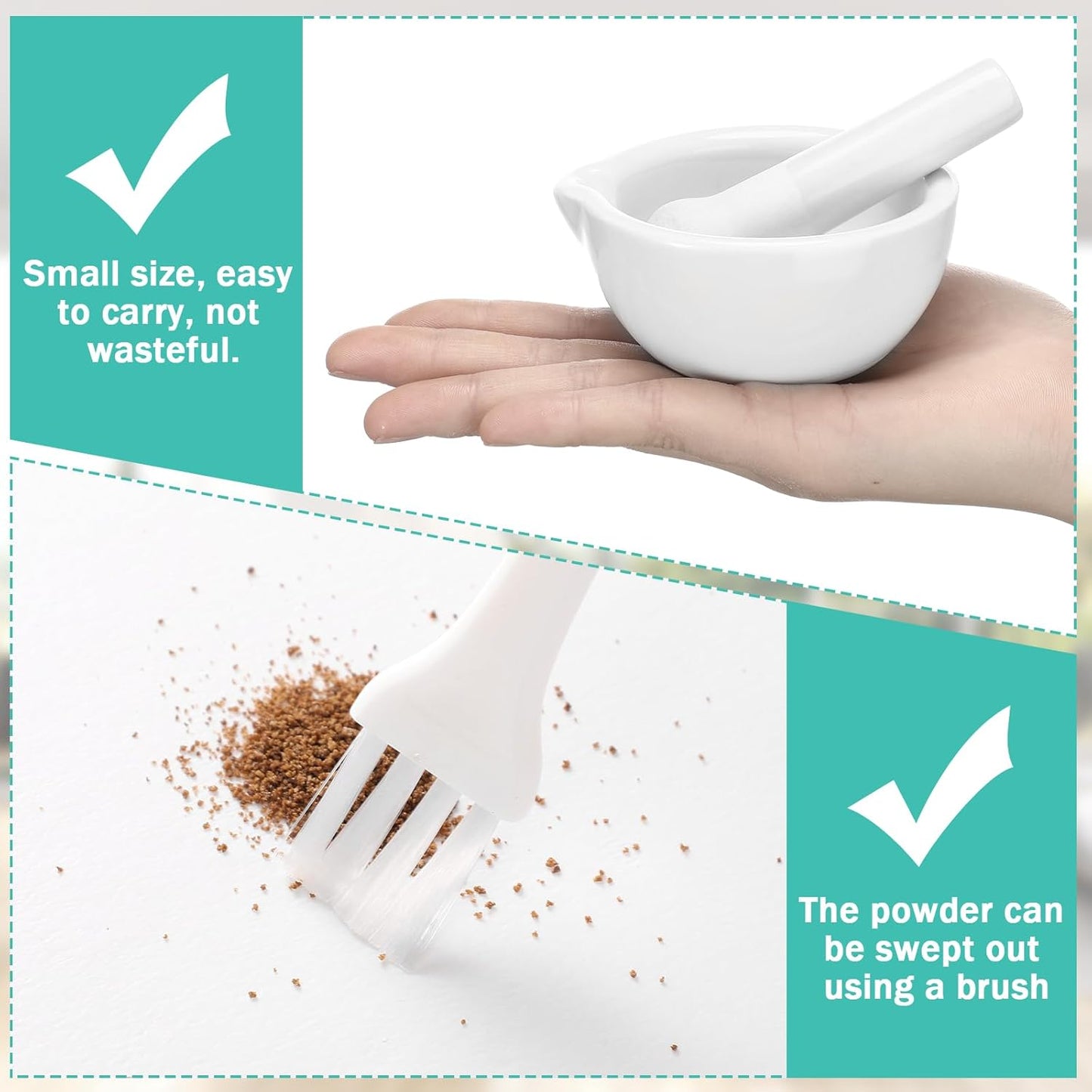 Small size, easy to carry, not wasteful.

The powder can be swept out using a brush