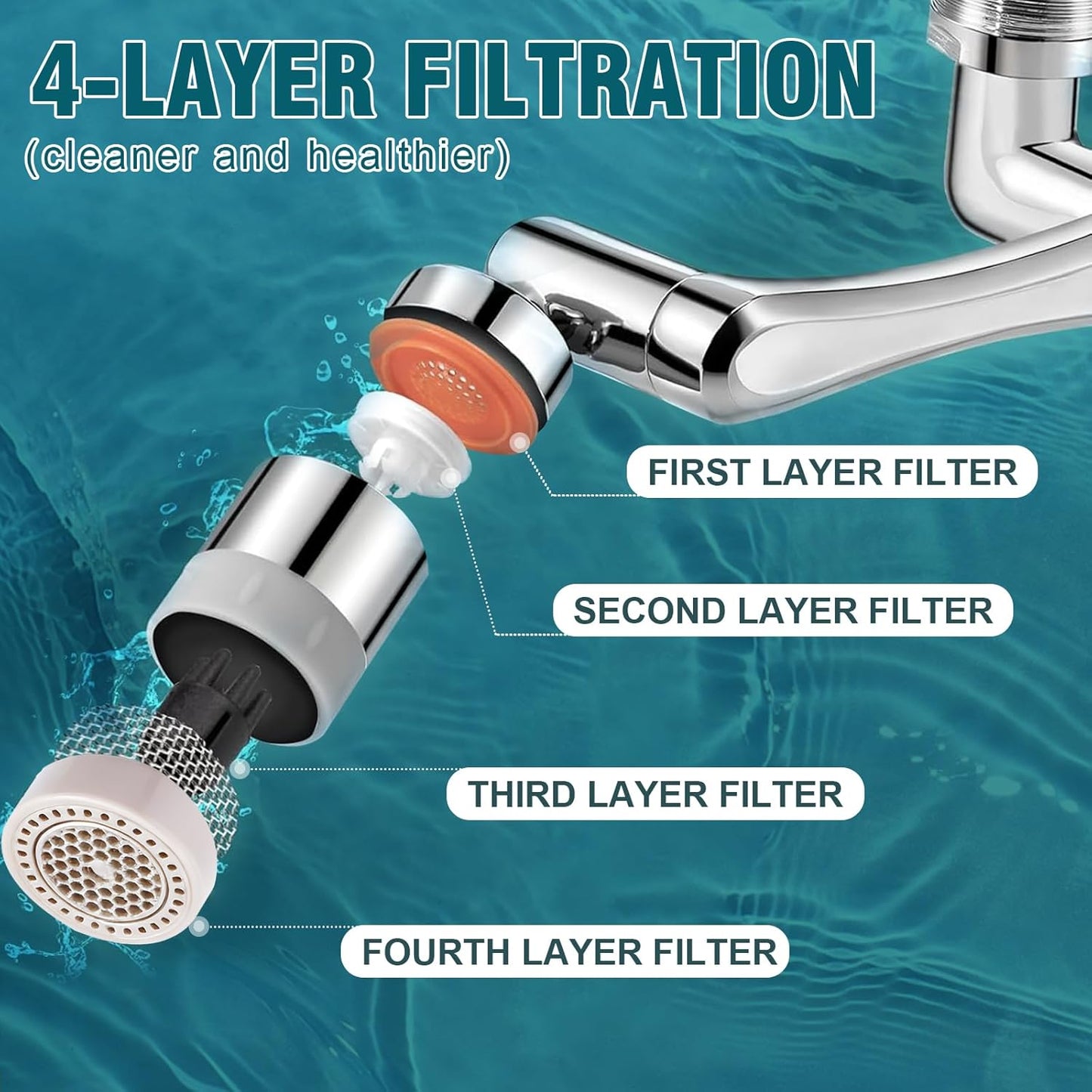 4-LAYER FILTRATION
(cleaner and healthier)

FIRST LAYER FILTER

SECOND LAYER FILTER

THIRD LAYER FILTER

FOURTH LAYER FILTER