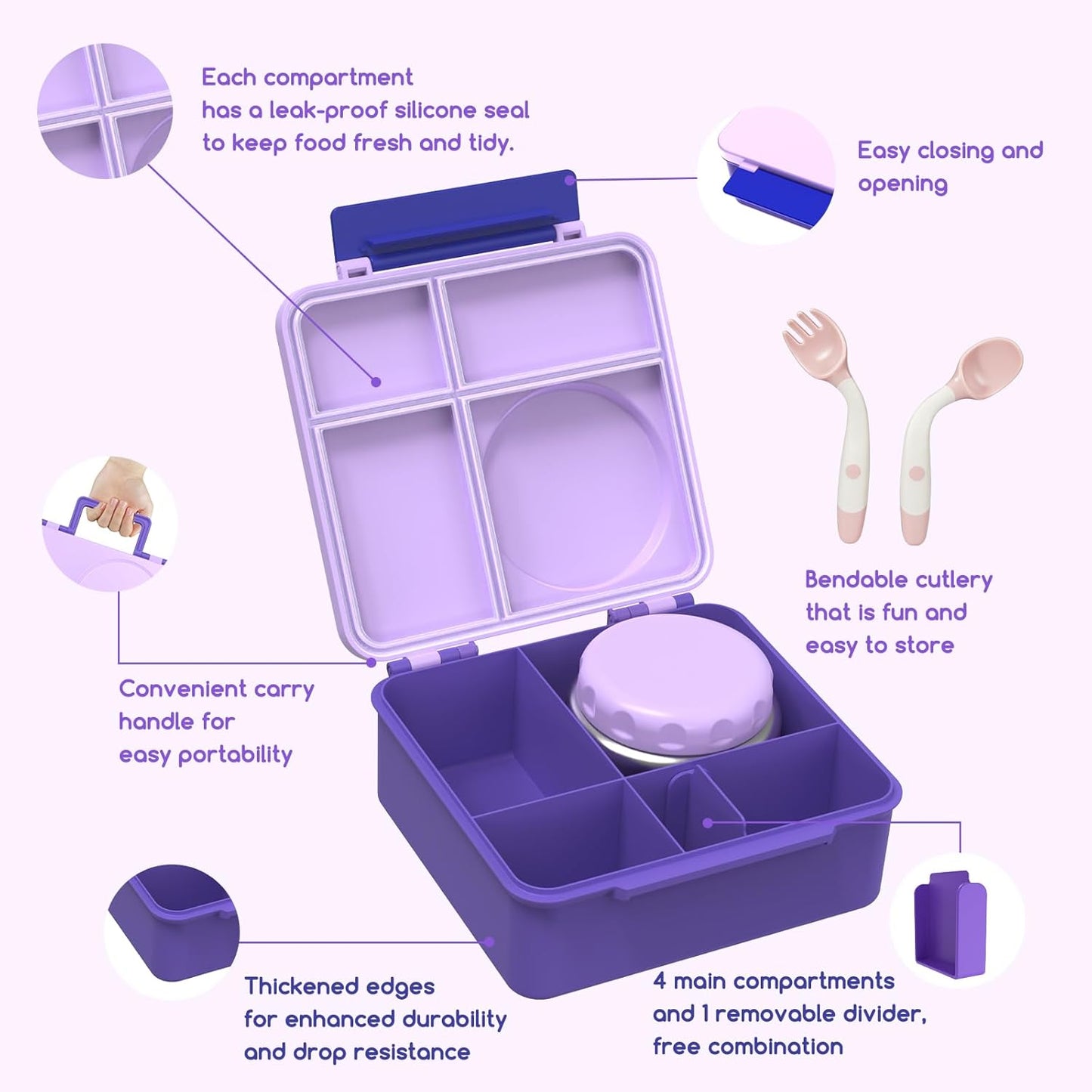 Each compartment has a leak-proof silicone seal to keep food fresh and tidy.

Easy closing and opening

Bendable cutlery that is fun and easy to store

Convenient carry handle for easy portability

Thickened edges for enhanced durability and drop resistance

4 main compartments and 1 removable divider, free combination