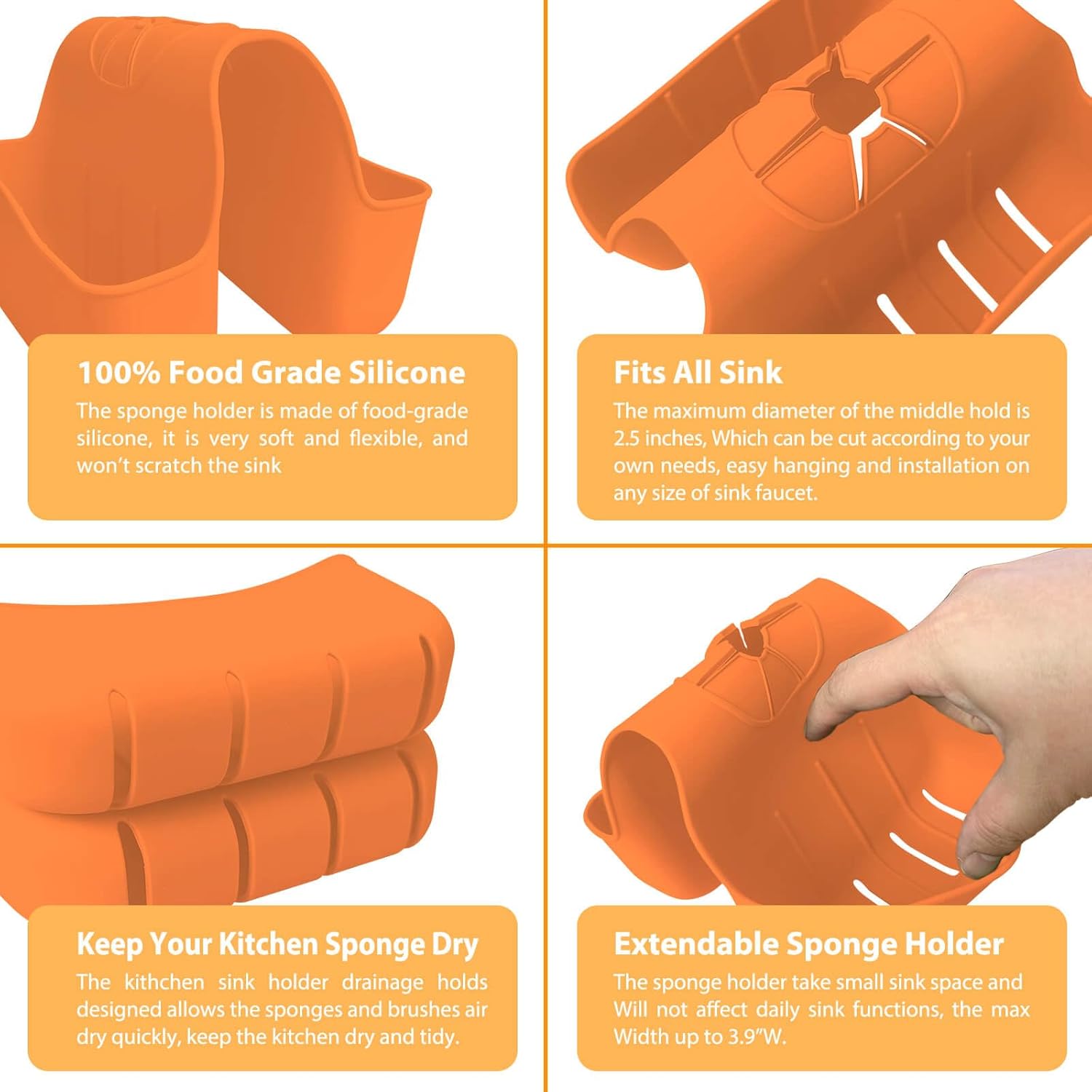 100% Food Grade Silicone

The sponge holder is made of food-grade silicone, it is very soft and flexible, and won't scratch the sink

Fits All Sink

The maximum diameter of the middle hold is 2.5 inches, Which can be cut according to your own needs, easy hanging and installation on any size of sink faucet.

Keep Your Kitchen Sponge Dry

The kithchen sink holder drainage holds designed allows the sponges and brushes air dry quickly, keep the kitchen dry and tidy.

Extendable Sponge Holder

The sponge holder take small sink space and Will not affect daily sink functions, the max Width up to 3.9"W.