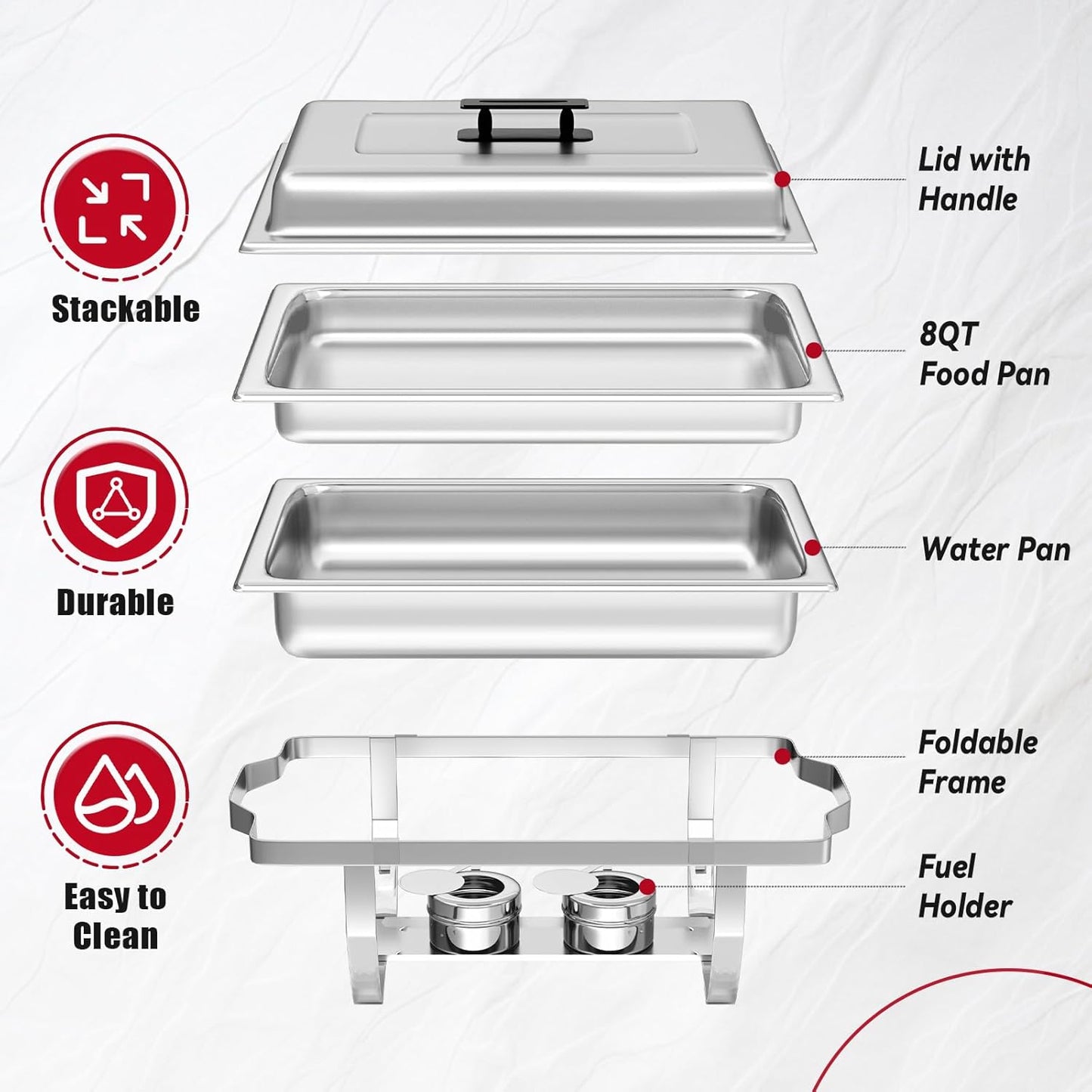 Stackable

Durable

Easy to Clean

Lid with Handle

8QT Food Pan

Water Pan

Foldable Frame

Fuel Holder