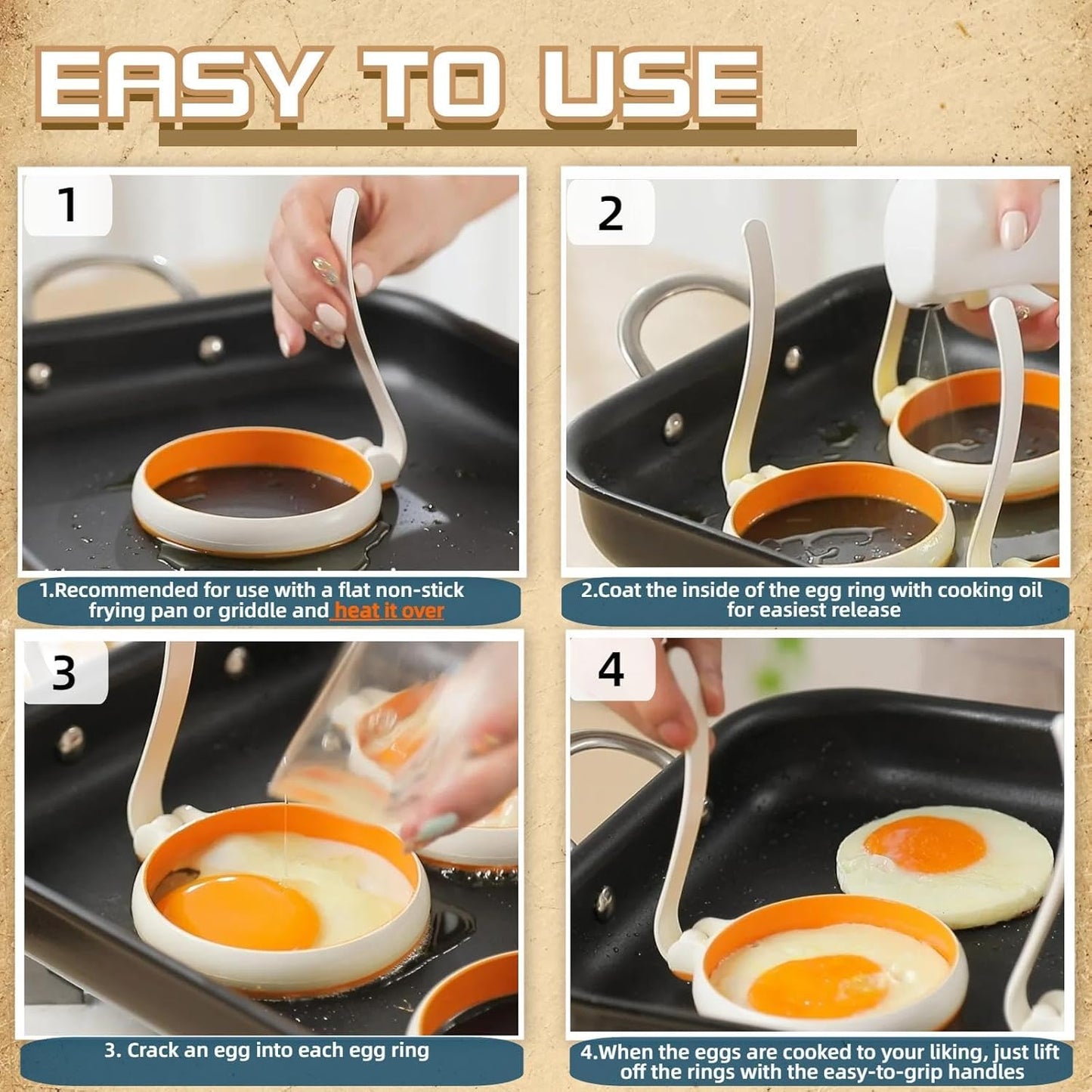 EASY TO USE

1

1.Recommended for use with a flat non-stick frying pan or griddle and heat it over

2

2.Coat the inside of the egg ring with cooking oil for easiest release

3

3. Crack an egg into each egg ring

4

4.When the eggs are cooked to your liking, just lift off the rings with the easy-to-grip handles