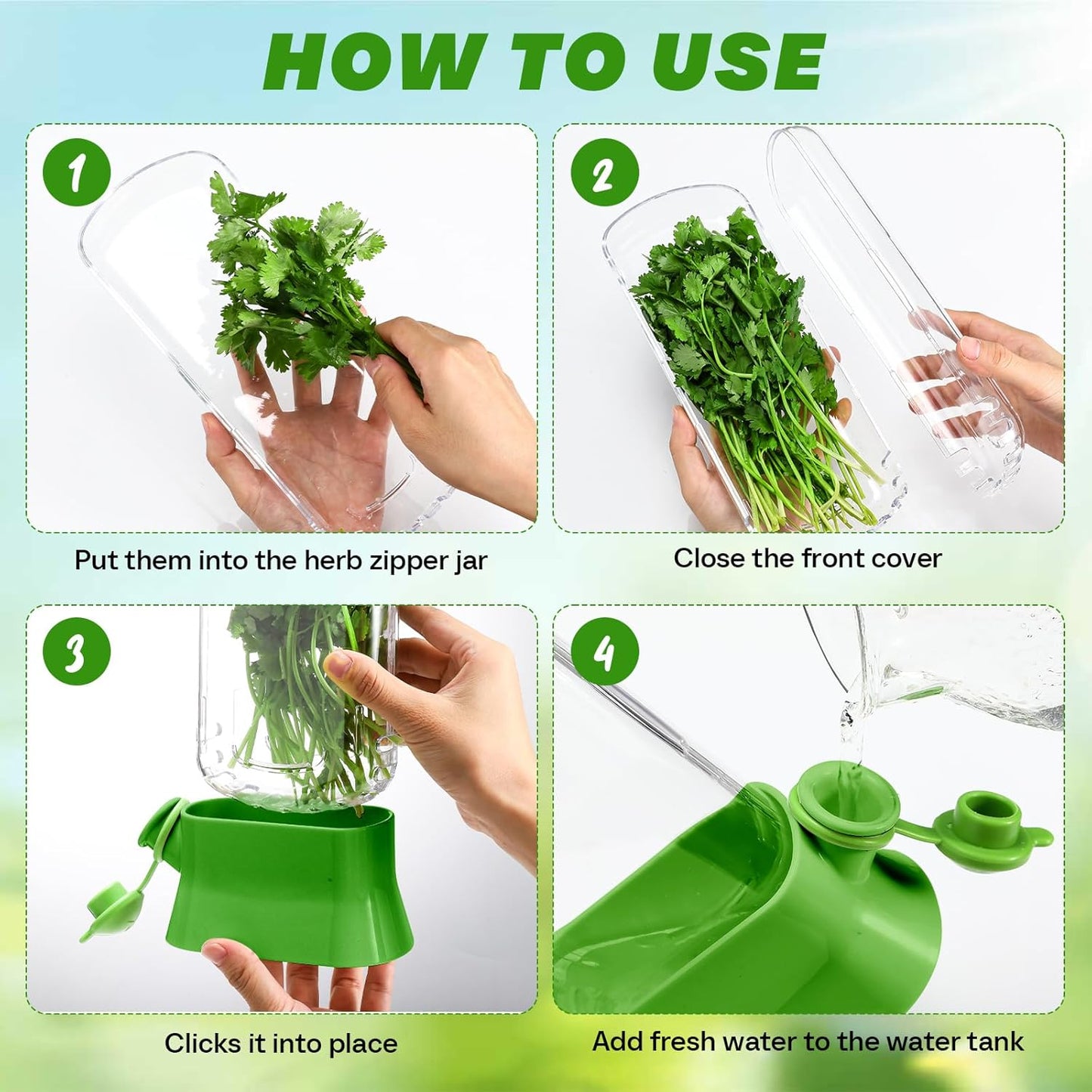 HOW TO USE

1

Put them into the herb zipper jar

2

Close the front cover

3

Clicks it into place

4

Add fresh water to the water tank