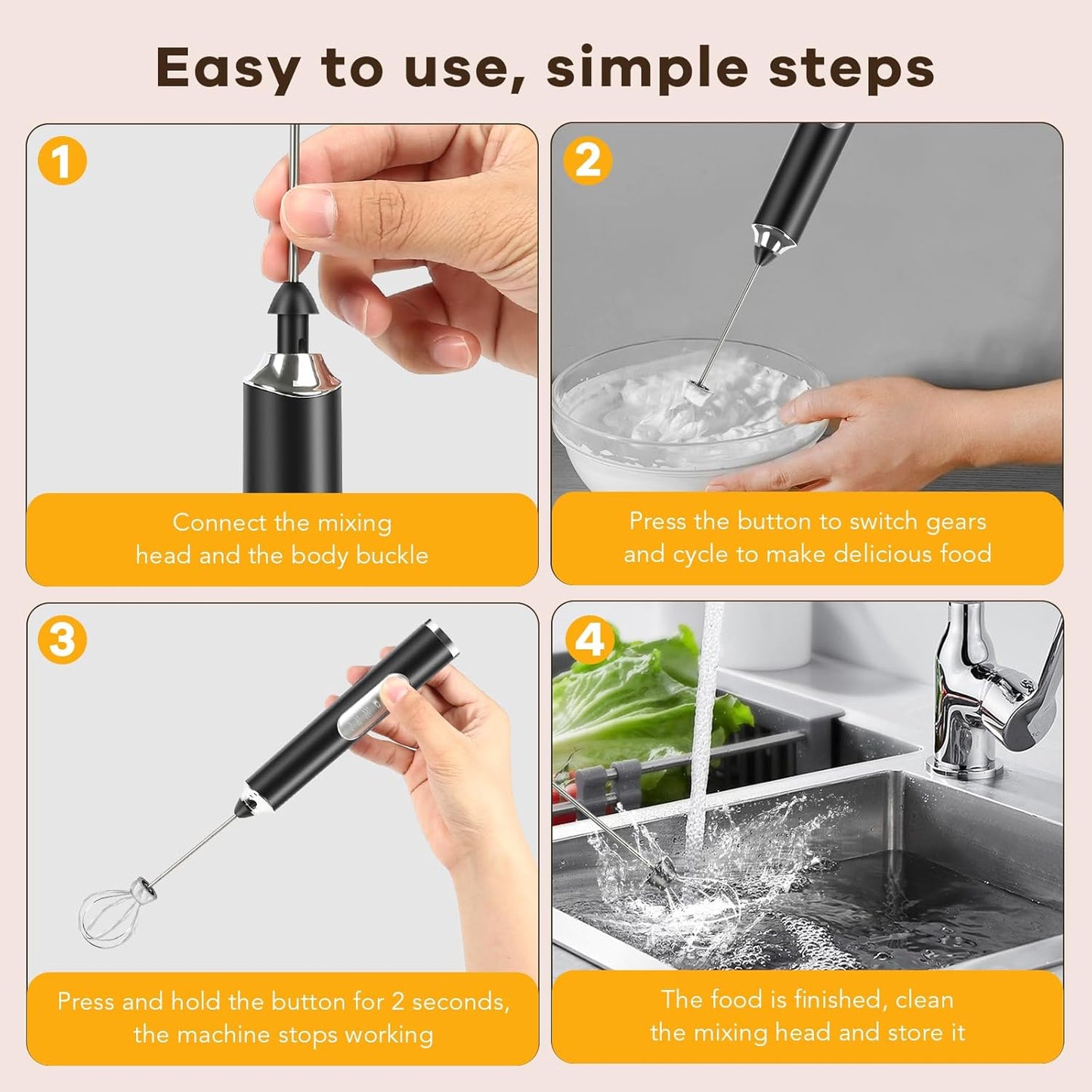 Easy to use, simple steps

1

Connect the mixing head and the body buckle

2

Press the button to switch gears and cycle to make delicious food

3

Press and hold the button for 2 seconds, the machine stops working

4

The food is finished, clean the mixing head and store it