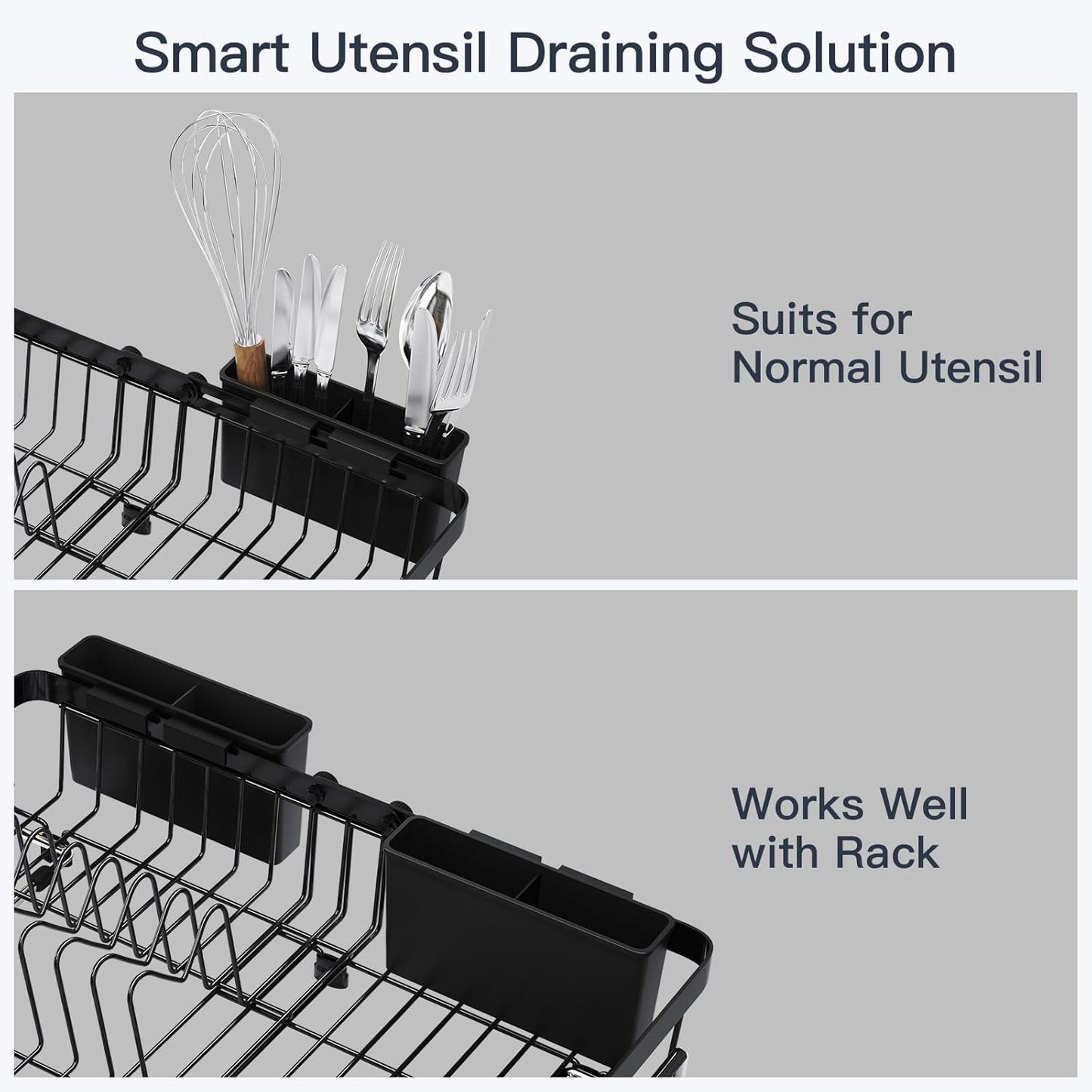 Smart Utensil Draining Solution

Suits for Normal Utensil

Works Well with Rack