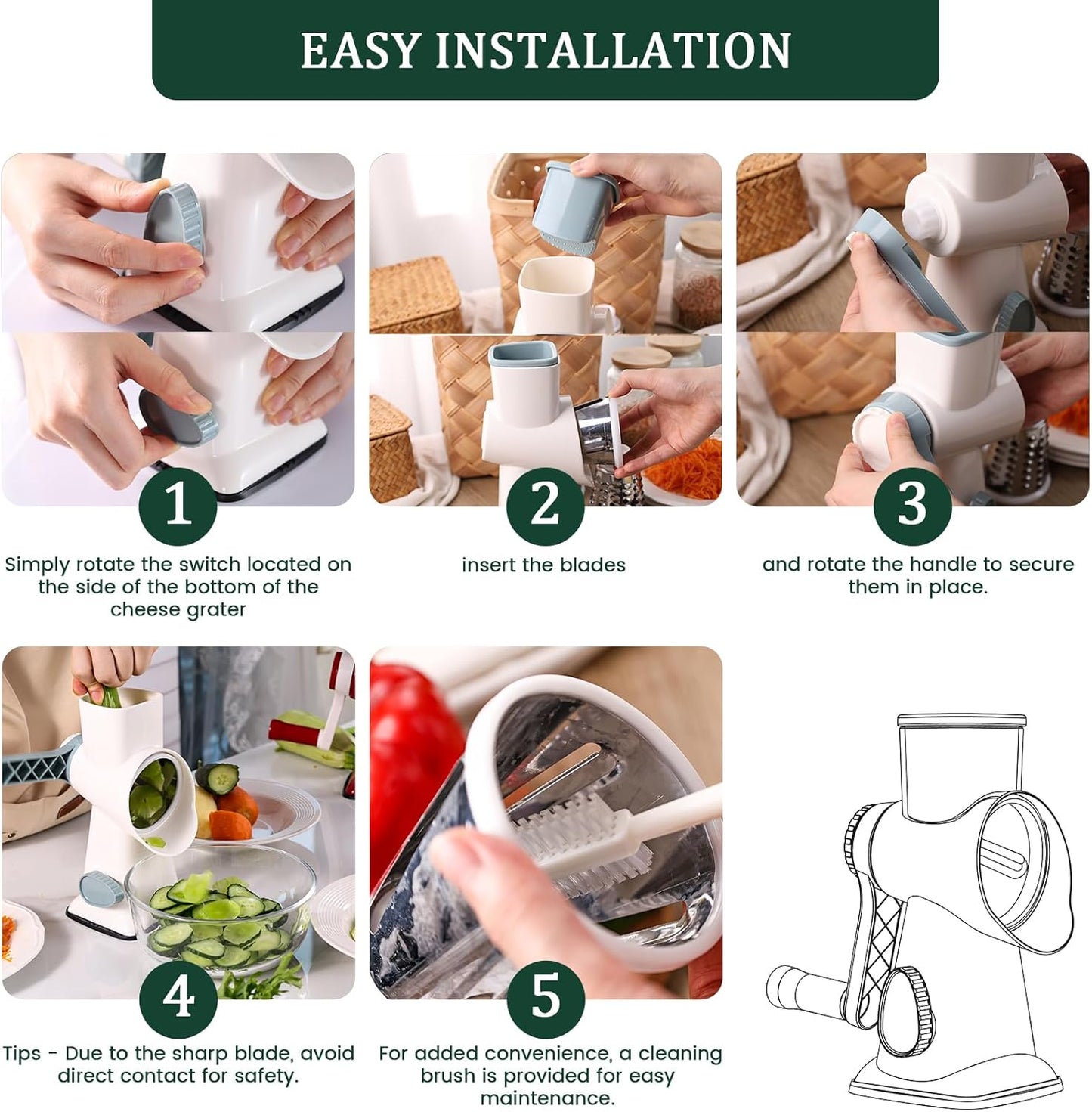 EASY INSTALLATION

1

Simply rotate the switch located on the side of the bottom of the cheese grater

2

insert the blades

3

and rotate the handle to secure them in place.

4

Tips - Due to the sharp blade, avoid direct contact for safety.

5

For added convenience, a cleaning brush is provided for easy maintenance.