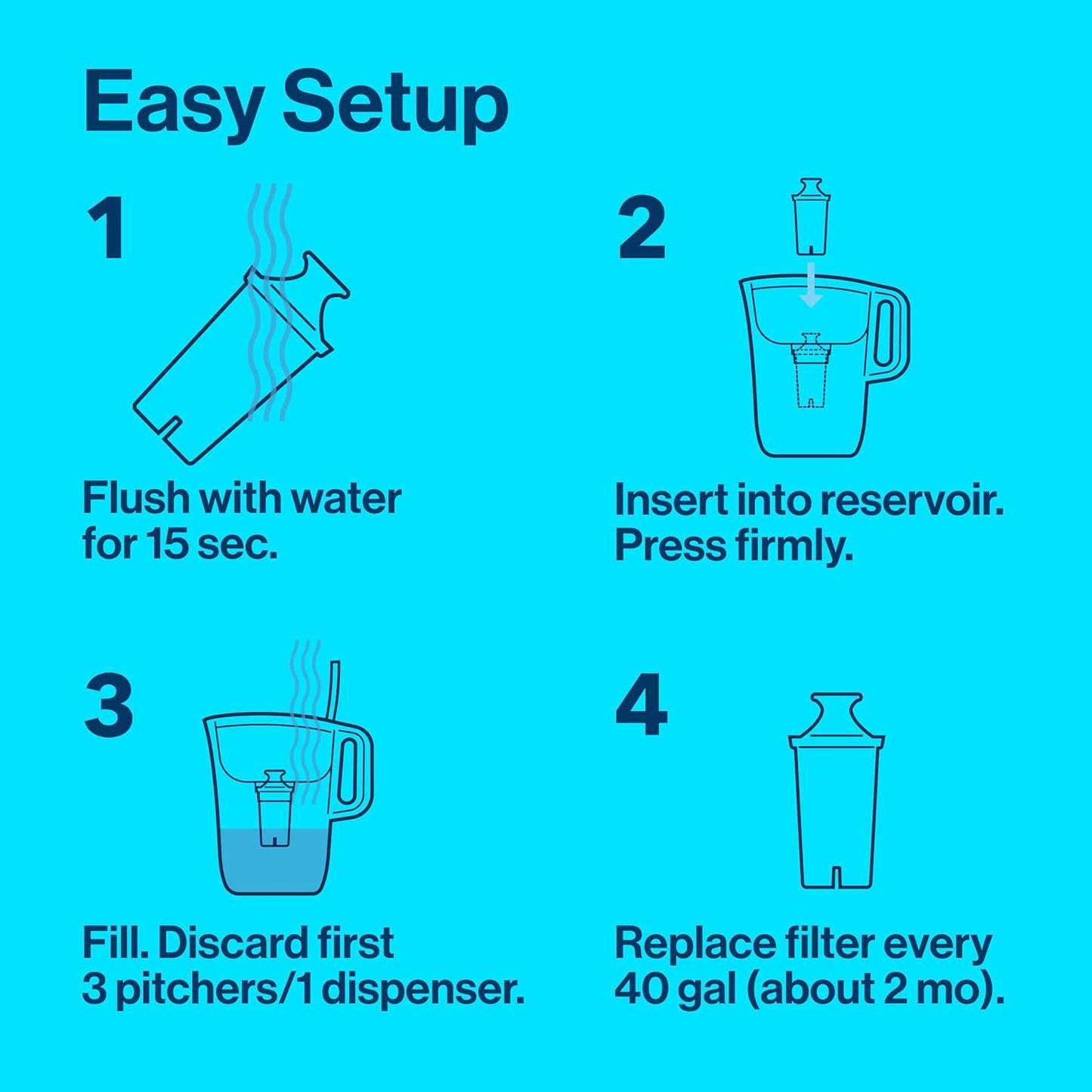 Easy Setup

1

Flush with water for 15 sec.

2

Insert into reservoir. Press firmly.

3

Fill. Discard first 3 pitchers/1 dispenser.

4

Replace filter every 40 gal (about 2 mo).