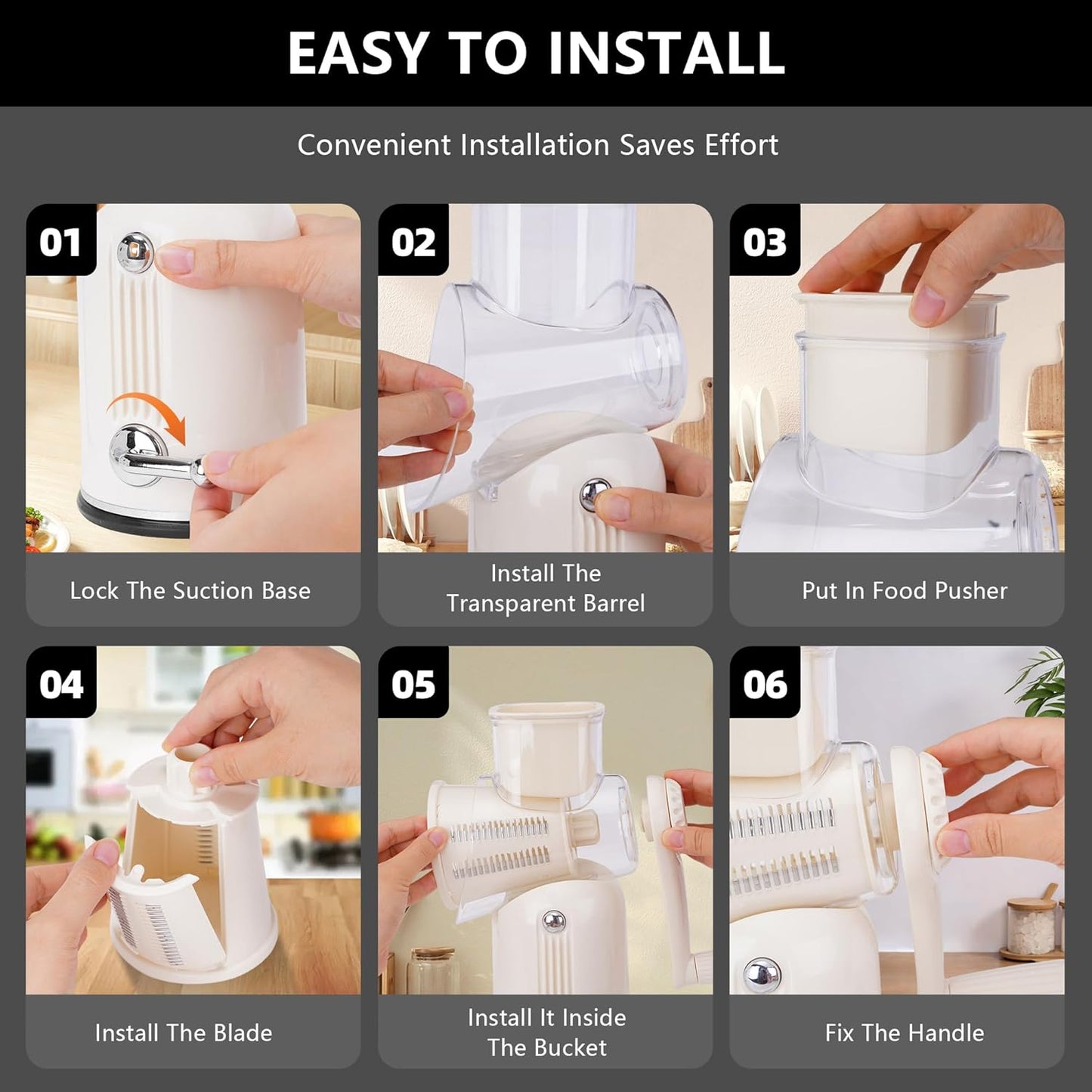 EASY TO INSTALL

Convenient Installation Saves Effort

01

Lock The Suction Base

02

Install The Transparent Barrel

03

Put In Food Pusher

04

Install The Blade

05

Install It Inside The Bucket

06

Fix The Handle