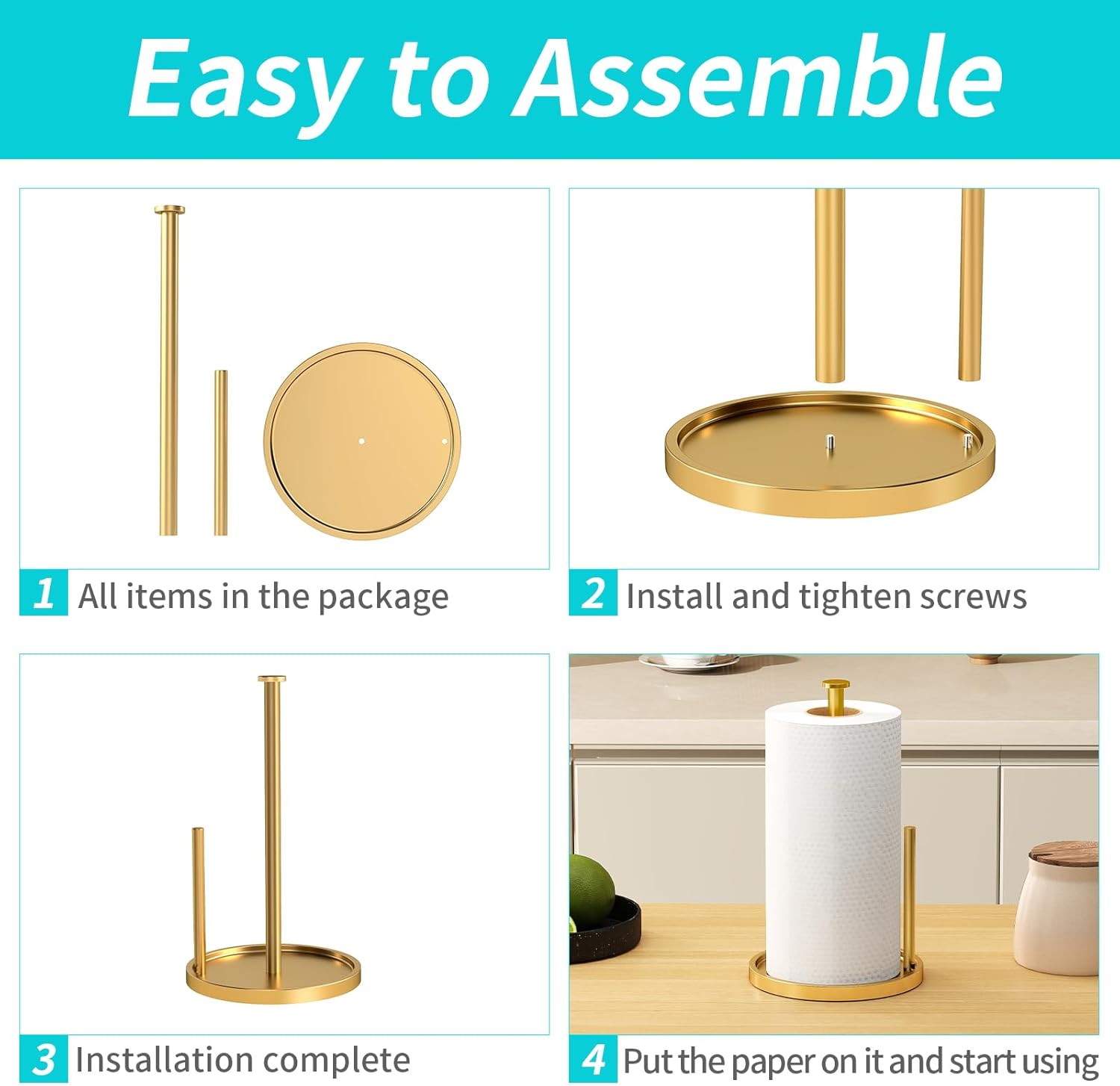 Easy to Assemble

1 All items in the package

2 Install and tighten screws

3 Installation complete

4 Put the paper on it and start using