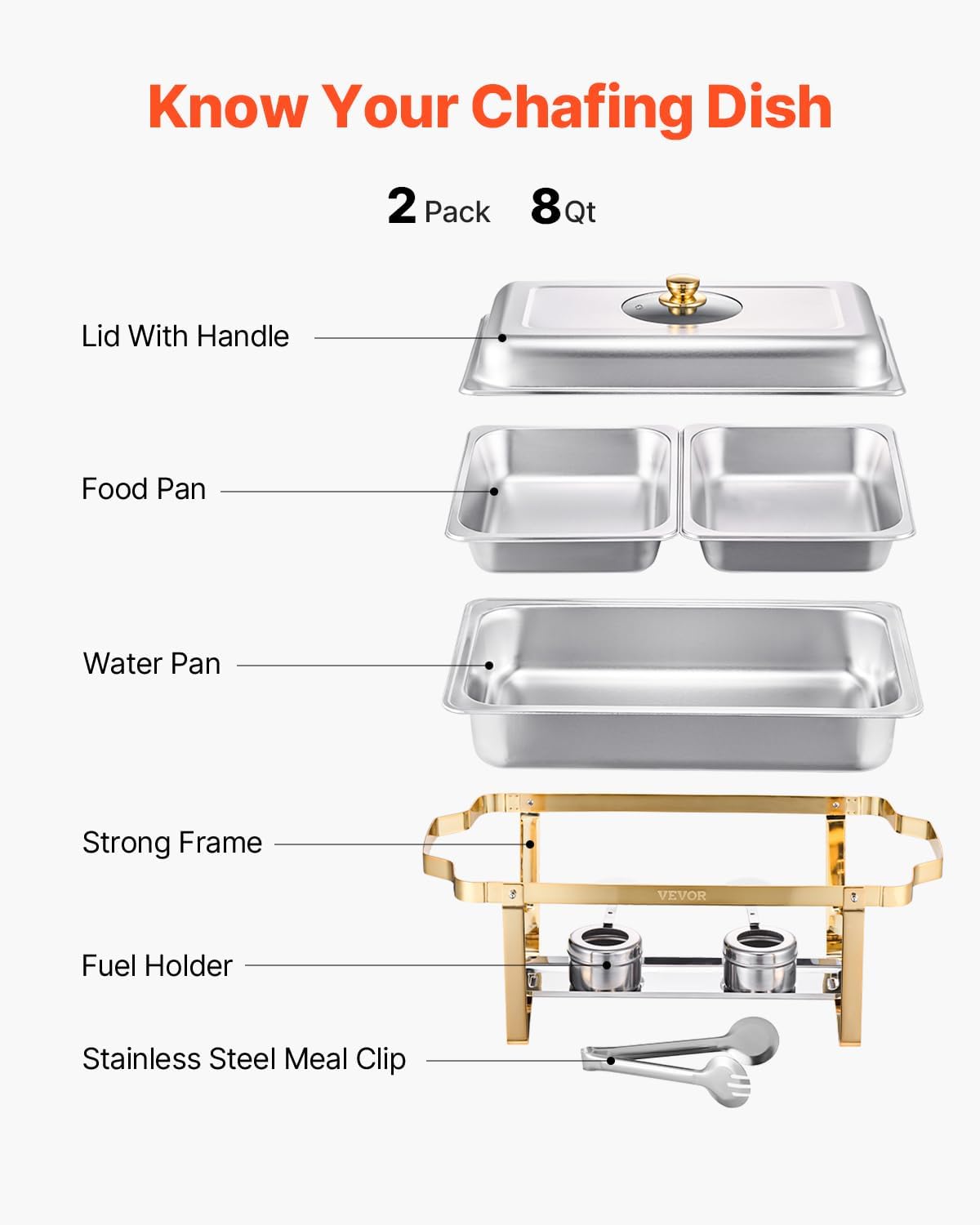 Know Your Chafing Dish

2 Pack 8 Qt

Lid With Handle

Food Pan

Water Pan

Strong Frame

VEVOR

Fuel Holder

Stainless Steel Meal Clip