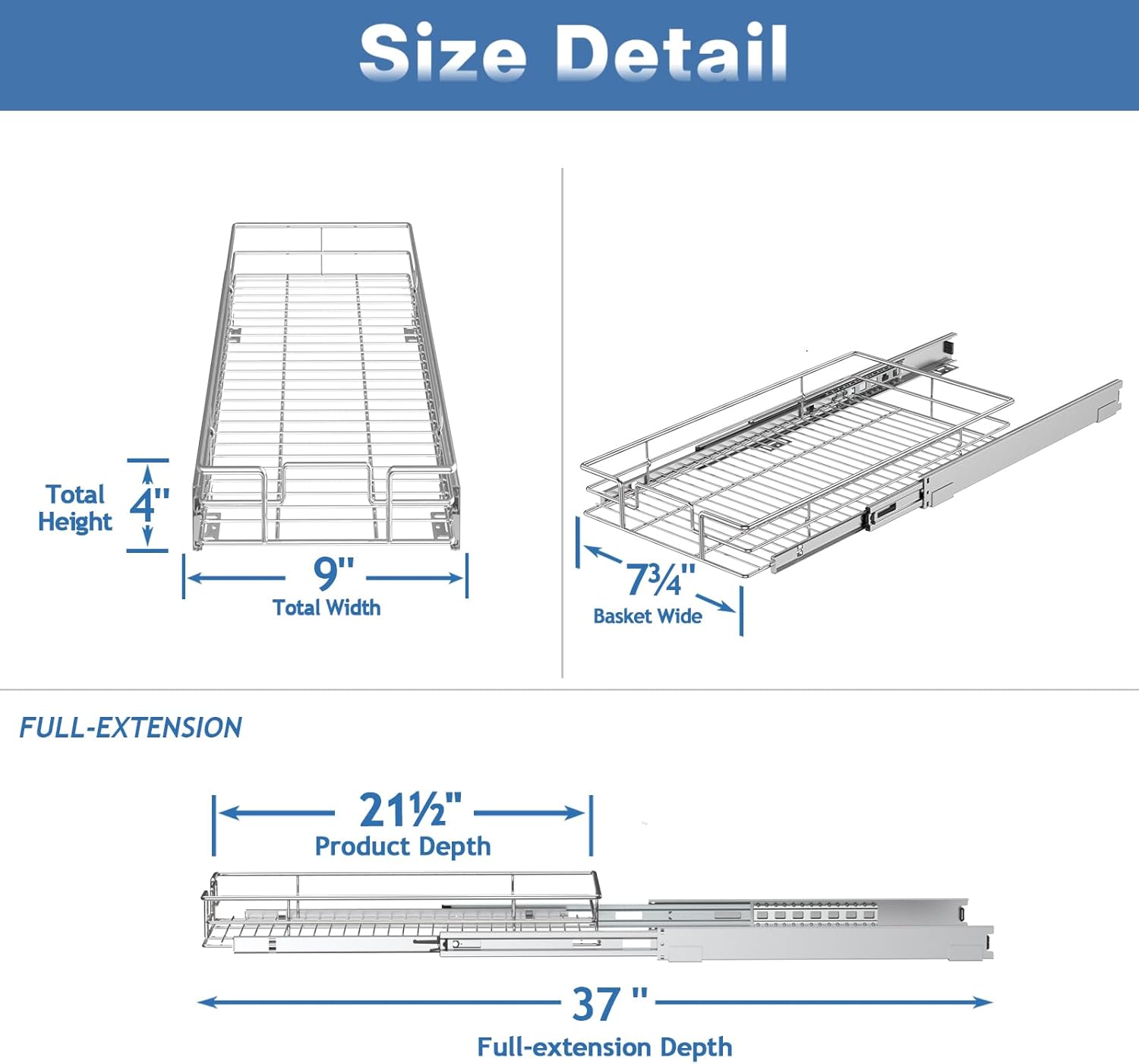 Size Detail

Total Height 4"

9"
Total Width

7¾"
Basket Wide

FULL-EXTENSION

21½"
Product Depth

37 "
Full-extension Depth