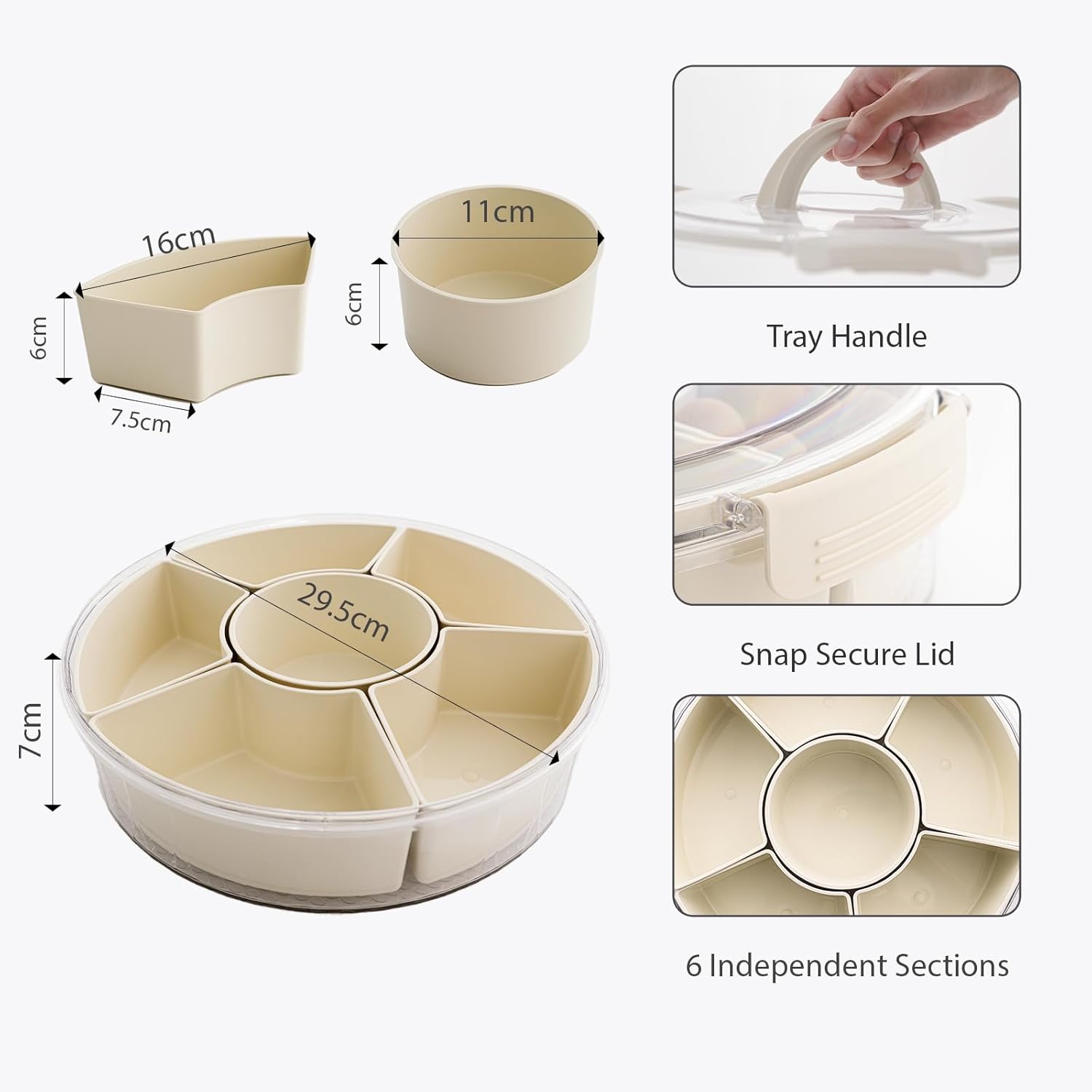 16cm
6cm
7.5cm
11cm
6cm
29.5cm
7cm
Tray Handle
Snap Secure Lid
6 Independent Sections