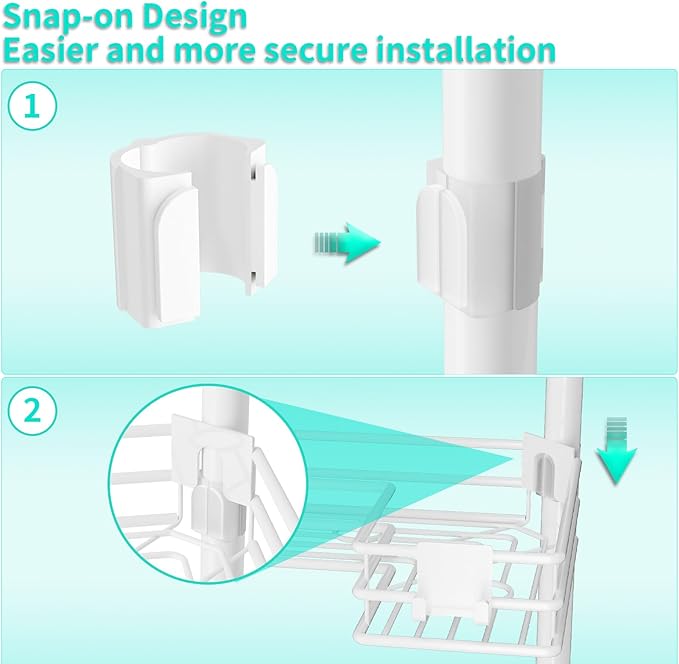 Snap-on Design
Easier and more secure installation

1

2