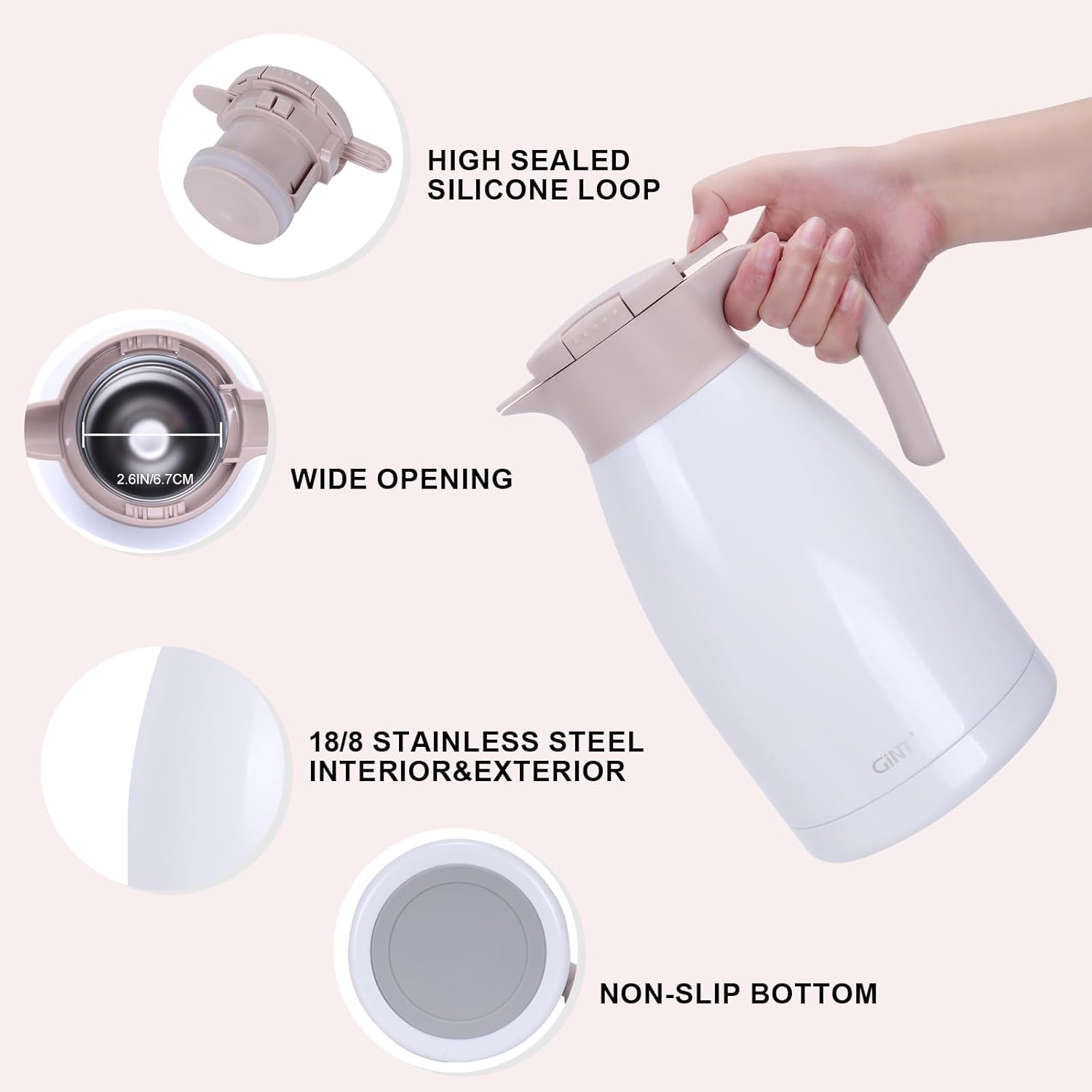 HIGH SEALED SILICONE LOOP

2.6IN/6.7CM

WIDE OPENING

18/8 STAINLESS STEEL INTERIOR&EXTERIOR

GiNT

NON-SLIP BOTTOM