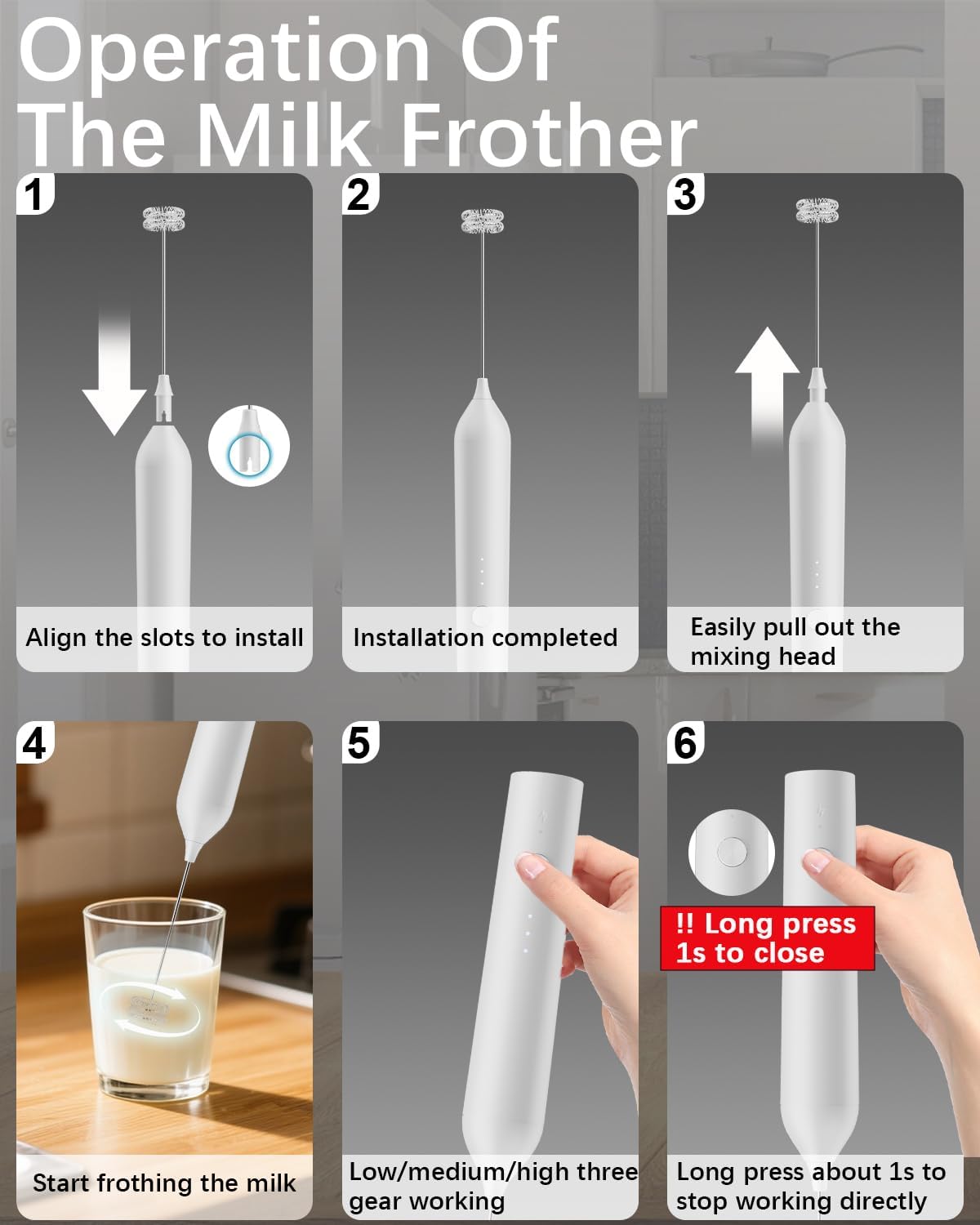 Operation Of
The Milk Frother

1

Align the slots to install

2

Installation completed

3

Easily pull out the mixing head

4

Start frothing the milk

5

Low/medium/high three gear working

6

!! Long press 1s to close

Long press about 1s to stop working directly