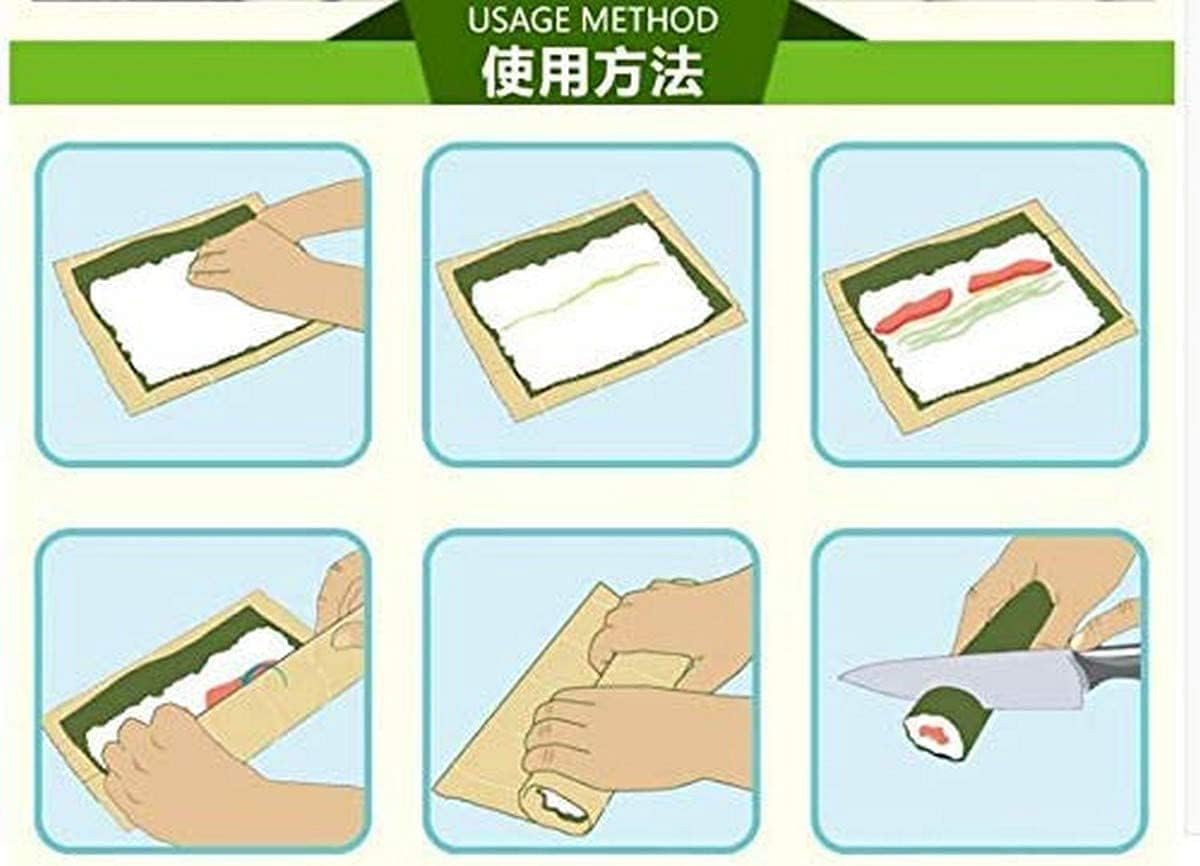 USAGE METHOD
使用方法