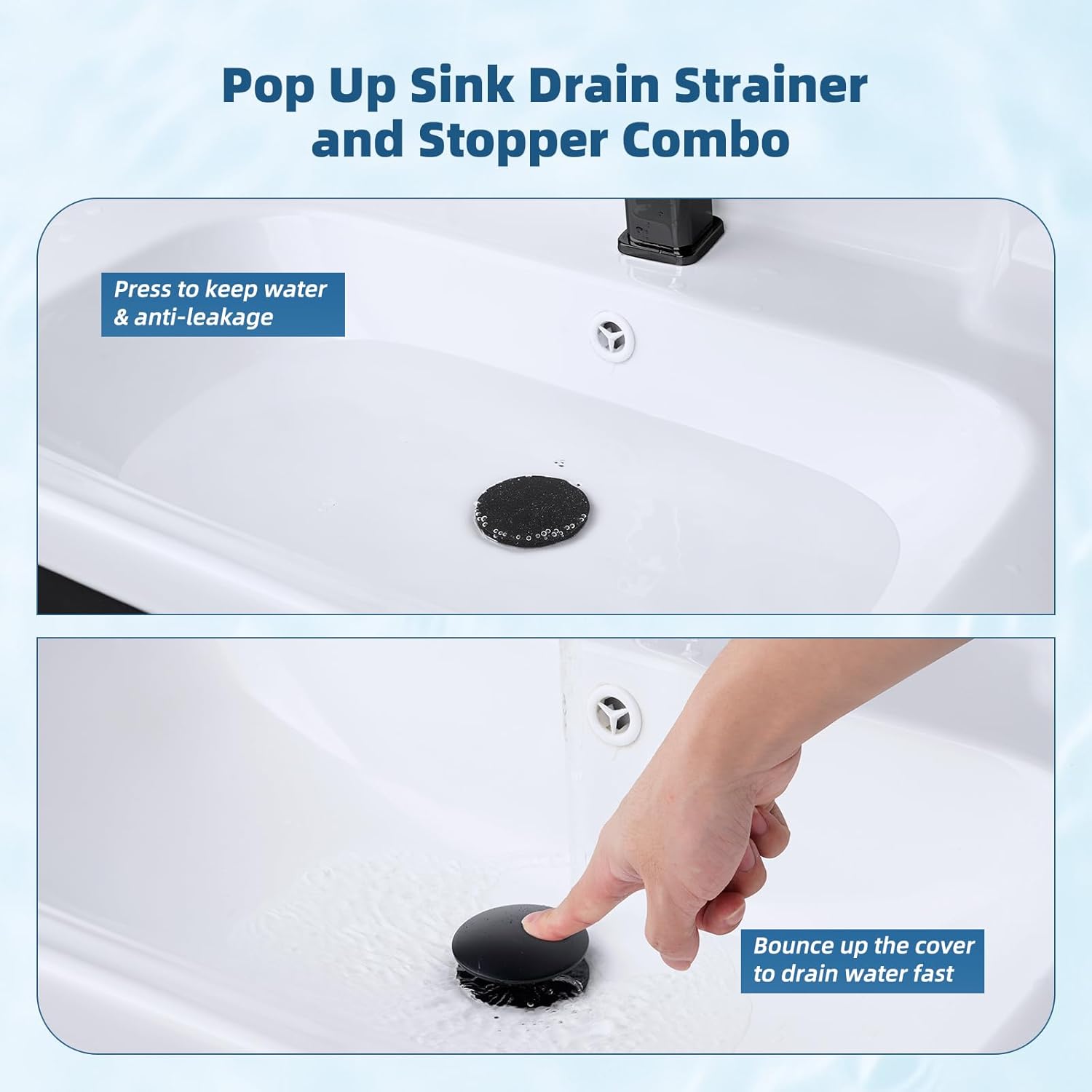 Pop Up Sink Drain Strainer and Stopper Combo

Press to keep water & anti-leakage

Bounce up the cover to drain water fast