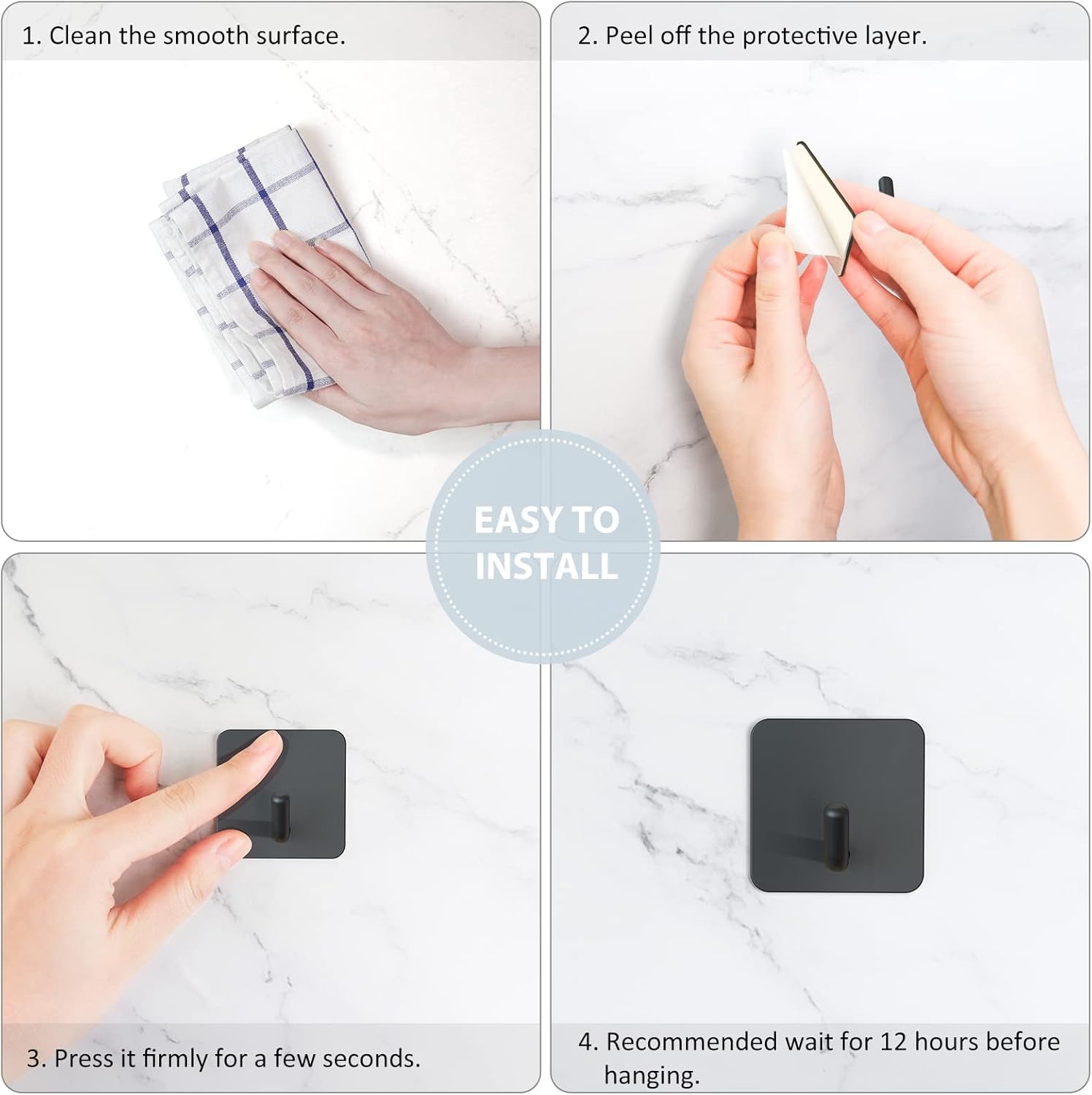 1. Clean the smooth surface.

2. Peel off the protective layer.

EASY TO INSTALL

3. Press it firmly for a few seconds.

4. Recommended wait for 12 hours before hanging.