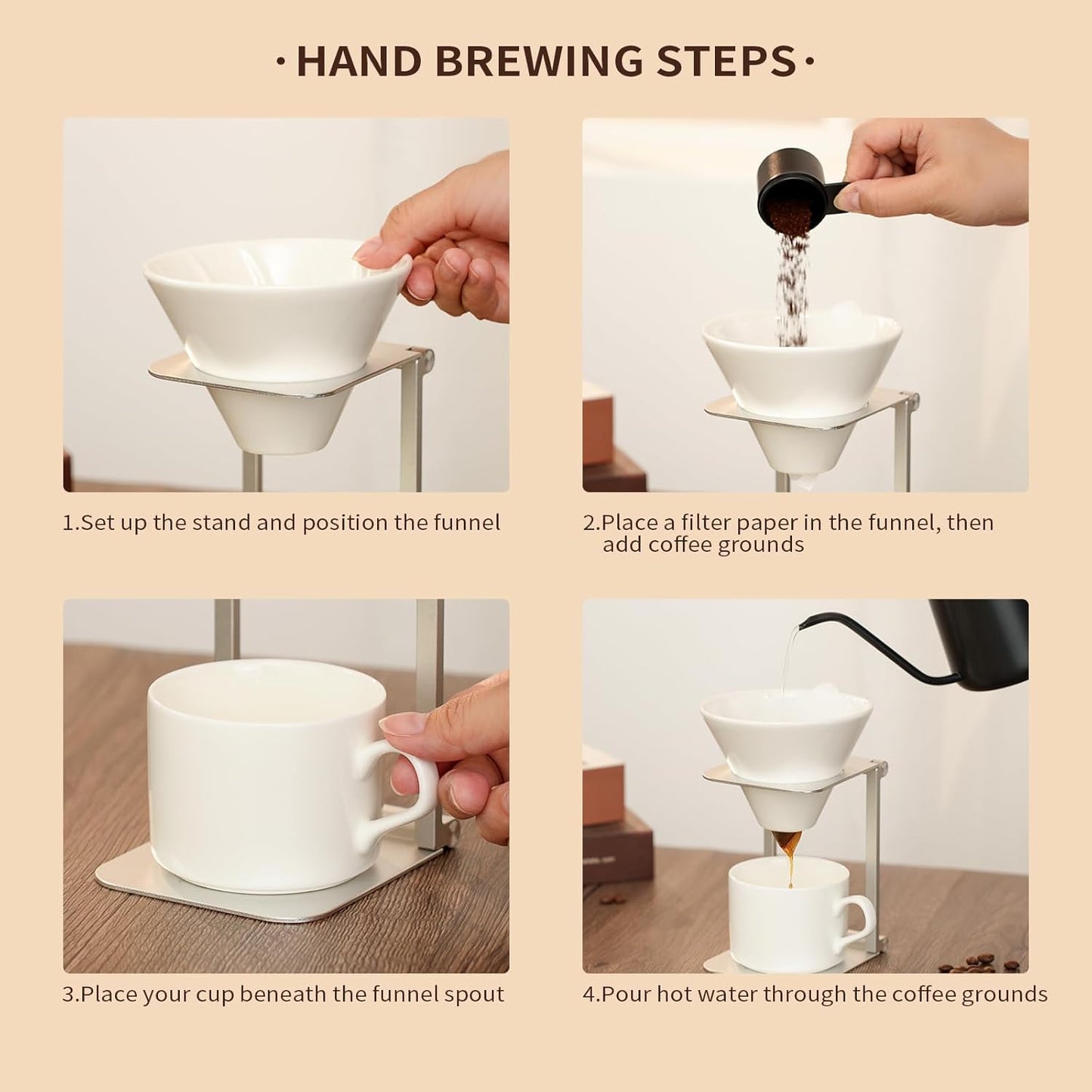 · HAND BREWING STEPS ·

1.Set up the stand and position the funnel

2.Place a filter paper in the funnel, then add coffee grounds

3.Place your cup beneath the funnel spout

4.Pour hot water through the coffee grounds