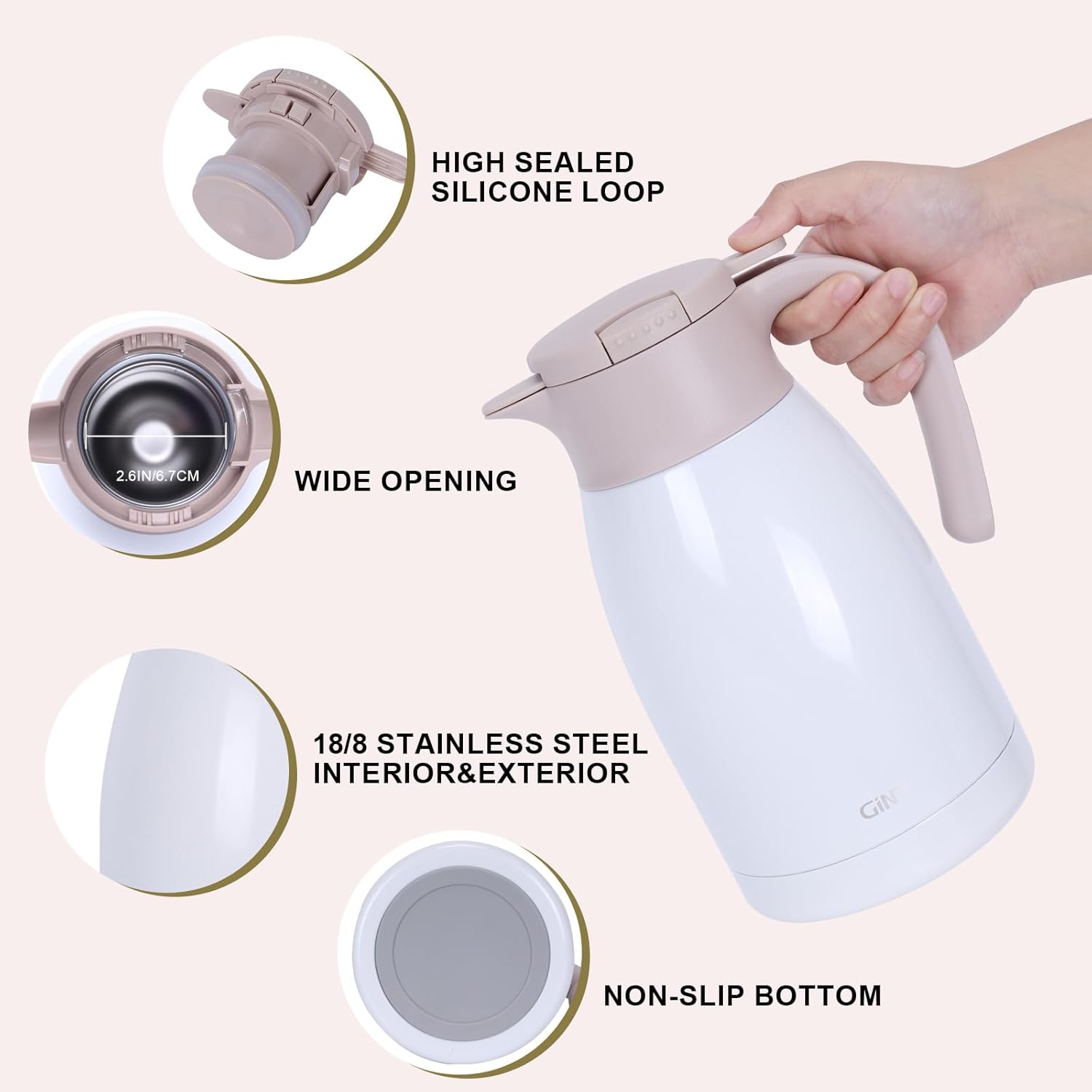 HIGH SEALED SILICONE LOOP

2.6IN/6.7CM

WIDE OPENING

18/8 STAINLESS STEEL INTERIOR&EXTERIOR

GiN

NON-SLIP BOTTOM