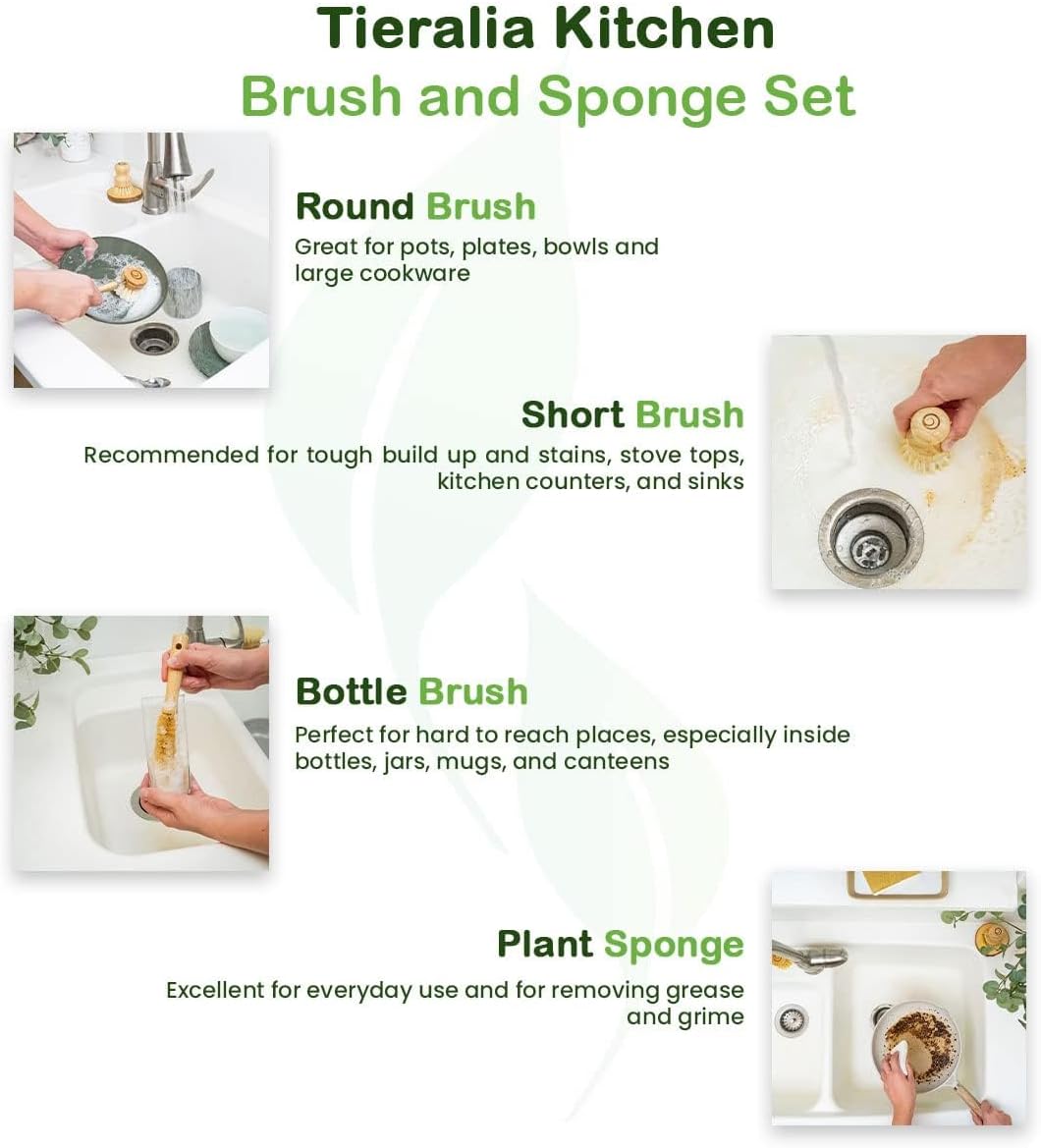 Tieralia Kitchen
Brush and Sponge Set

Round Brush
Great for pots, plates, bowls and large cookware

Short Brush
Recommended for tough build up and stains, stove tops, kitchen counters, and sinks

Bottle Brush
Perfect for hard to reach places, especially inside bottles, jars, mugs, and canteens

Plant Sponge
Excellent for everyday use and for removing grease and grime