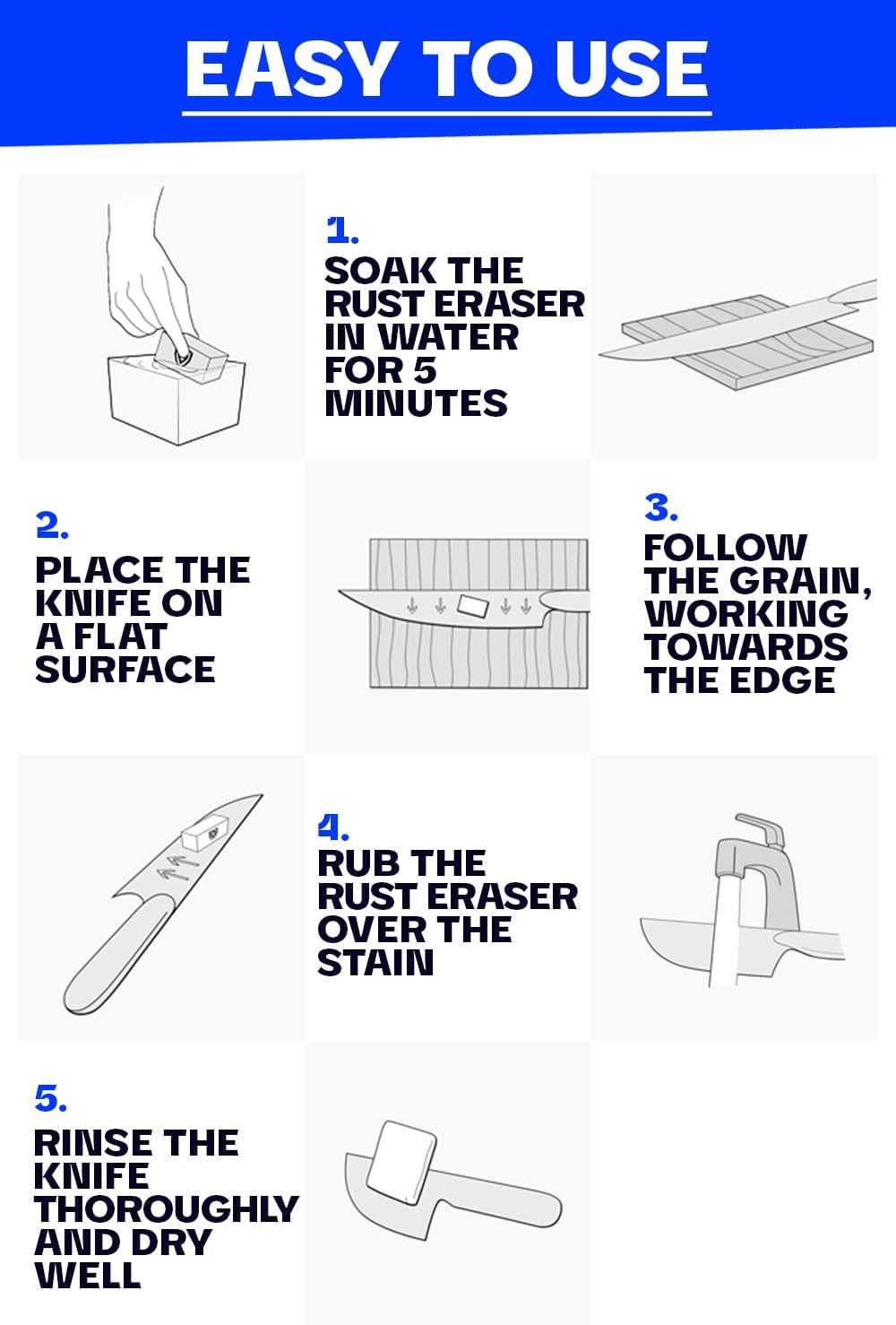 EASY TO USE

1.
SOAK THE RUST ERASER IN WATER FOR 5 MINUTES

2.
PLACE THE KNIFE ON A FLAT SURFACE

3.
FOLLOW THE GRAIN, WORKING TOWARDS THE EDGE

4.
RUB THE RUST ERASER OVER THE STAIN

5.
RINSE THE KNIFE THOROUGHLY AND DRY WELL