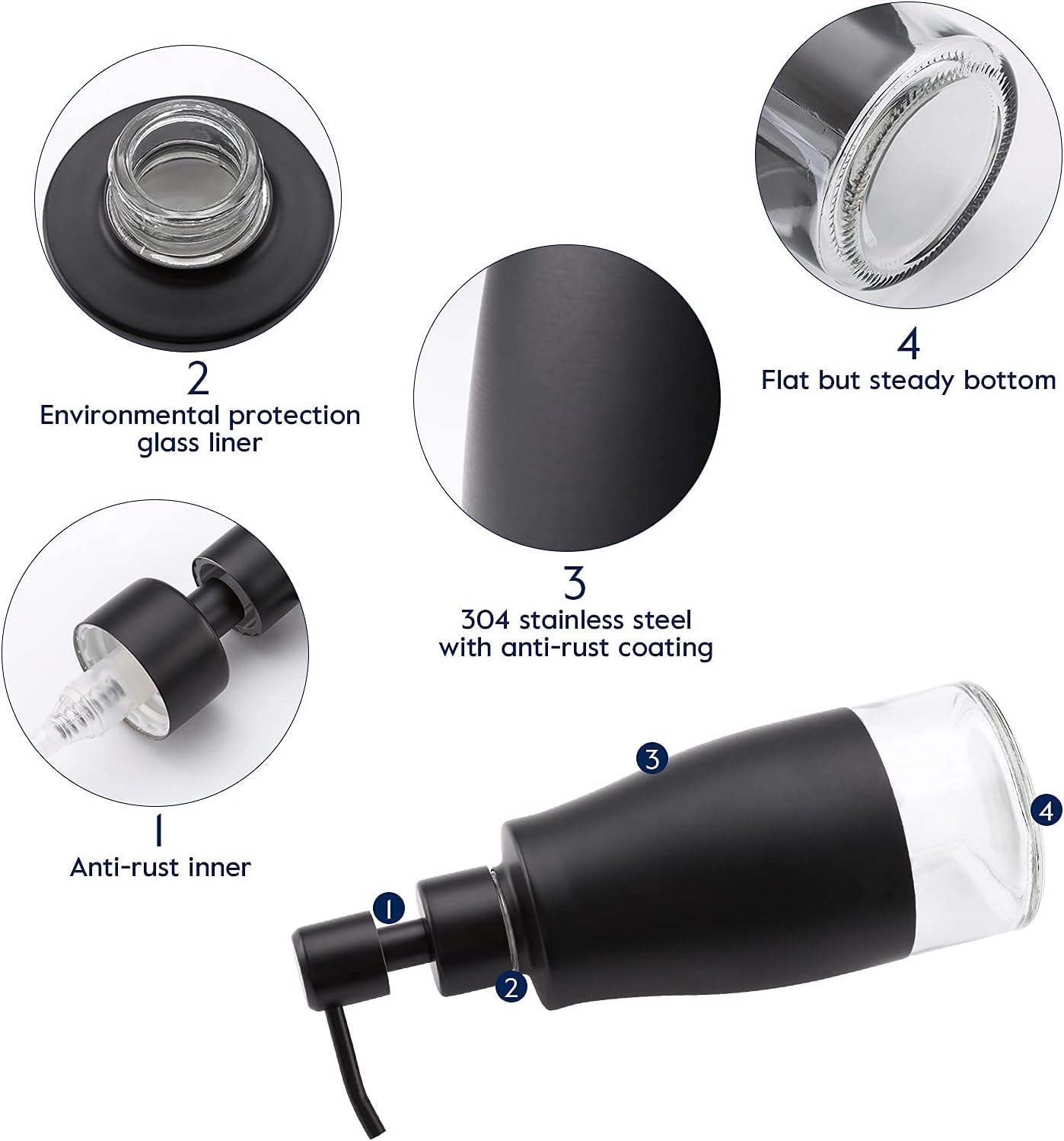 2
Environmental protection glass liner

4
Flat but steady bottom

3
304 stainless steel with anti-rust coating

1
Anti-rust inner

3

4

1

2