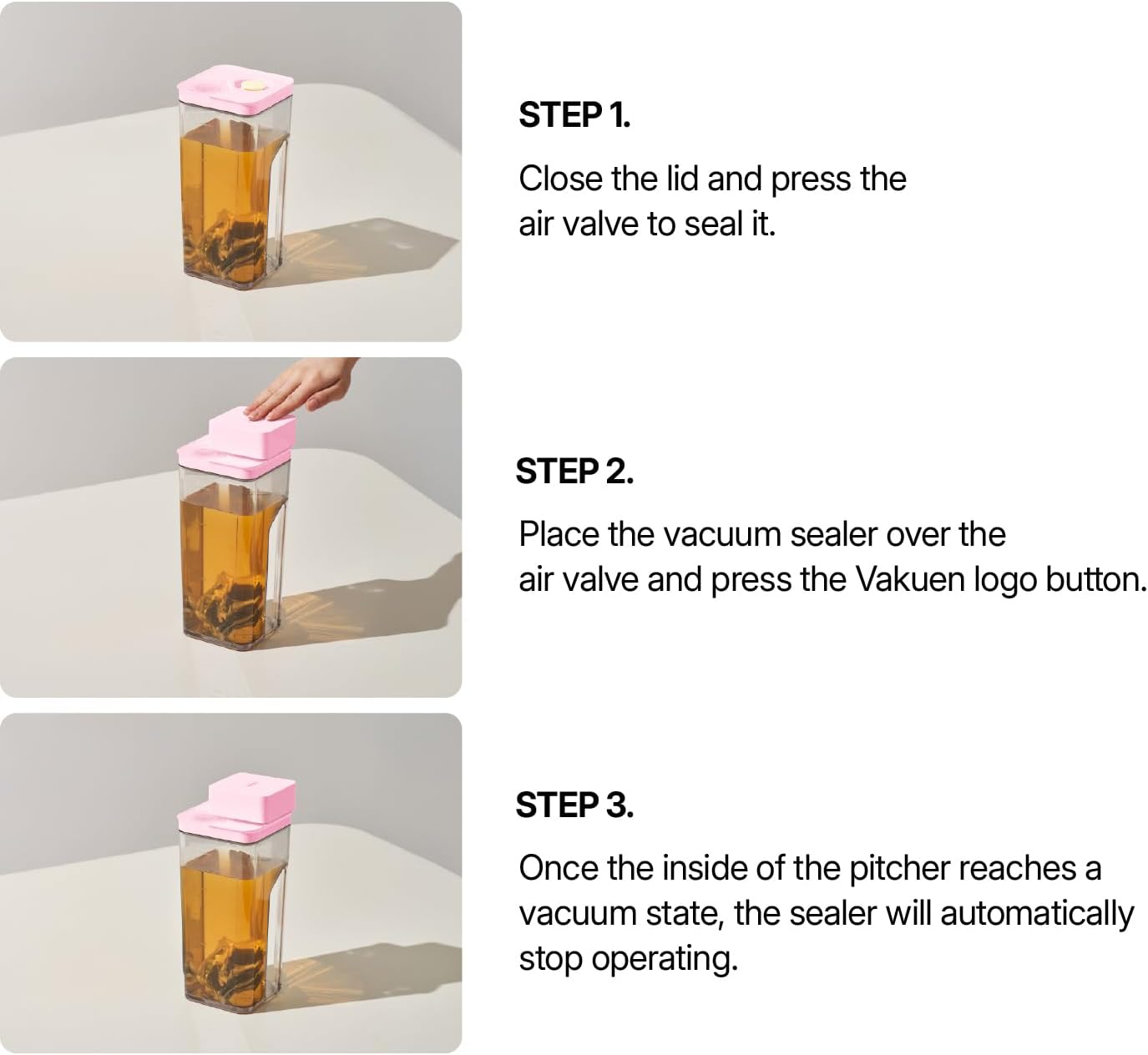 STEP 1.

Close the lid and press the air valve to seal it.

STEP 2.

Place the vacuum sealer over the air valve and press the Vakuen logo button.

STEP 3.

Once the inside of the pitcher reaches a vacuum state, the sealer will automatically stop operating.