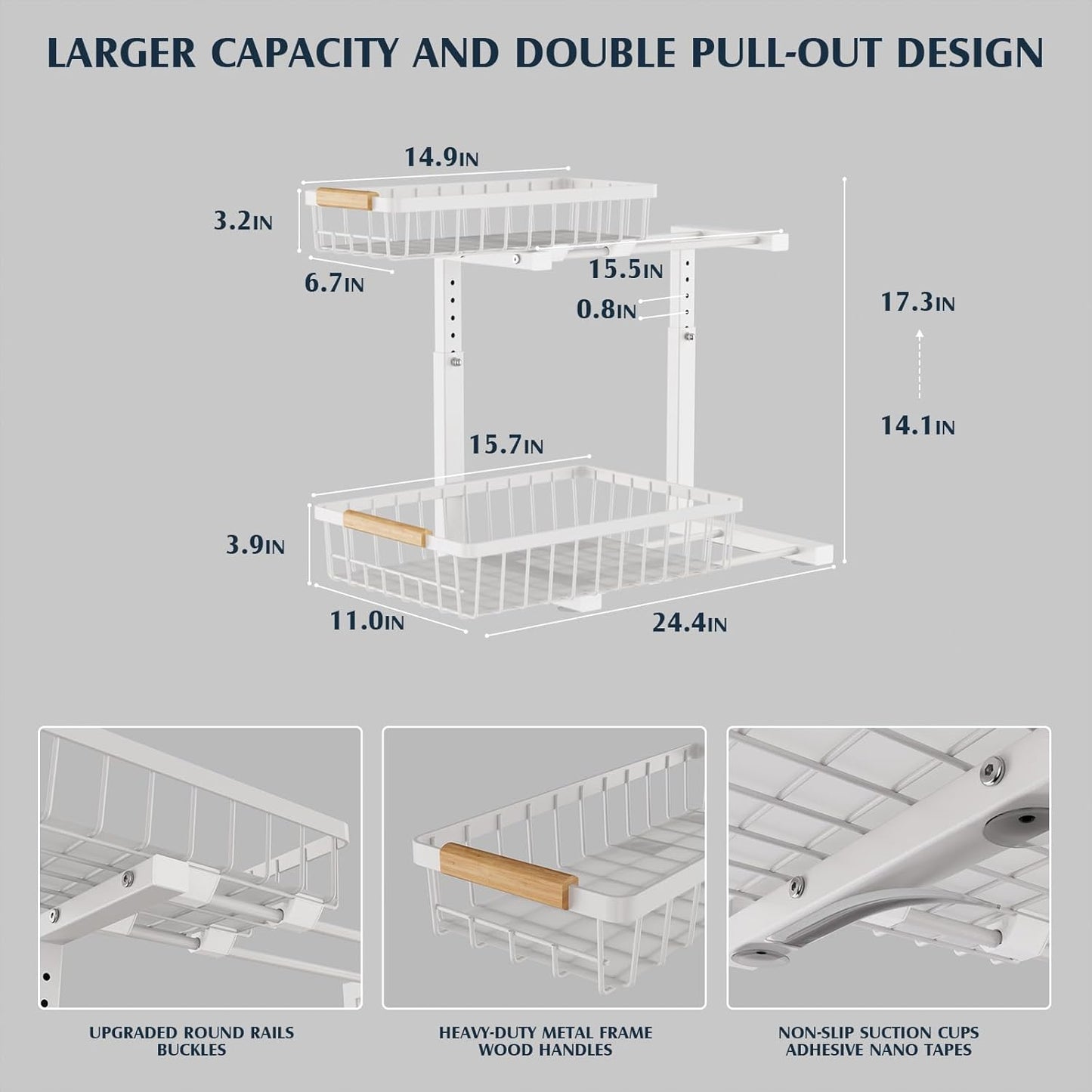 LARGER CAPACITY AND DOUBLE PULL-OUT DESIGN

14.9IN

3.2IN

6.7IN

15.5IN

0.8IN

17.3IN

14.1IN

15.7IN

3.9IN

11.0IN

24.4IN

UPGRADED ROUND RAILS
BUCKLES

HEAVY-DUTY METAL FRAME
WOOD HANDLES

NON-SLIP SUCTION CUPS
ADHESIVE NANO TAPES