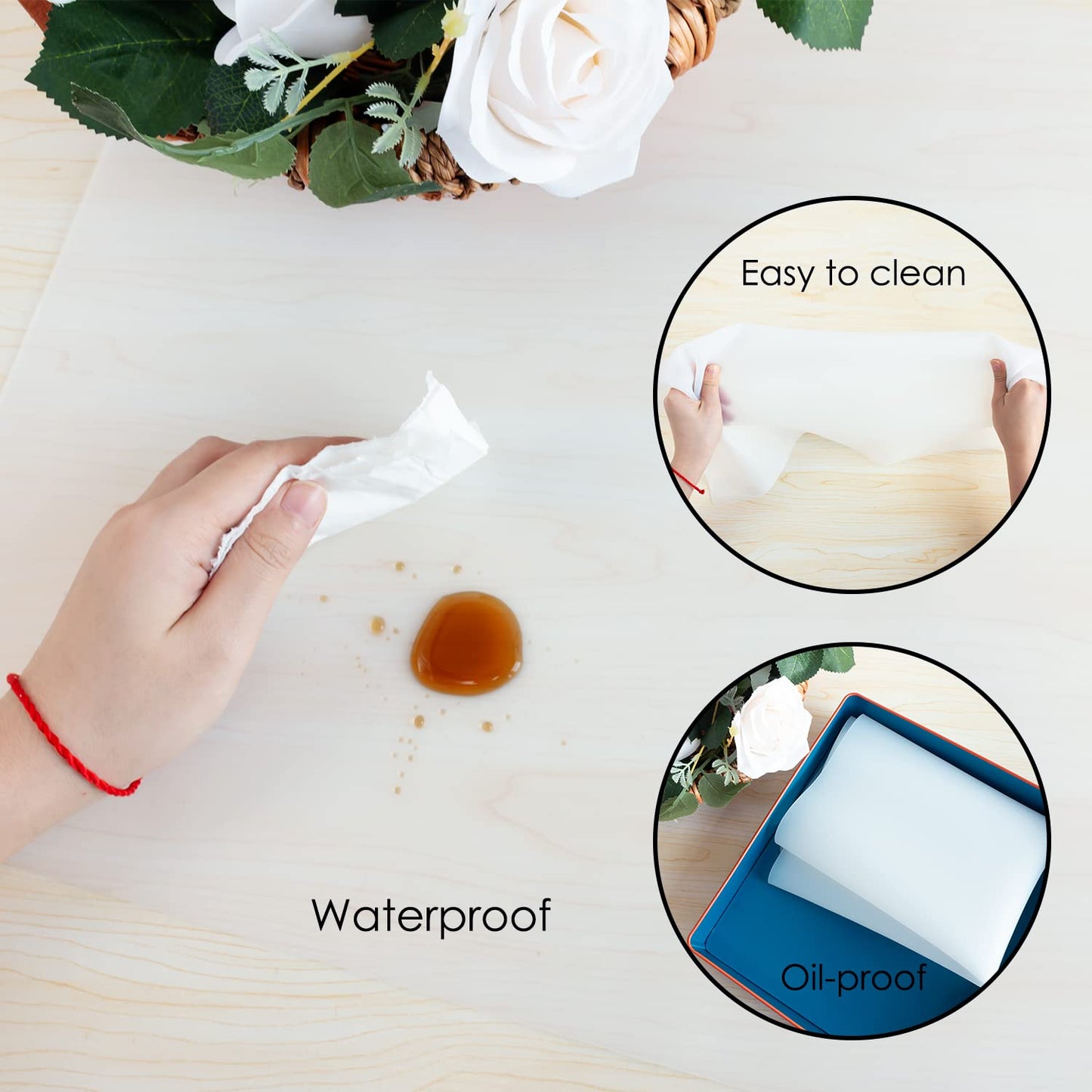 Easy to clean

Waterproof

Oil-proof