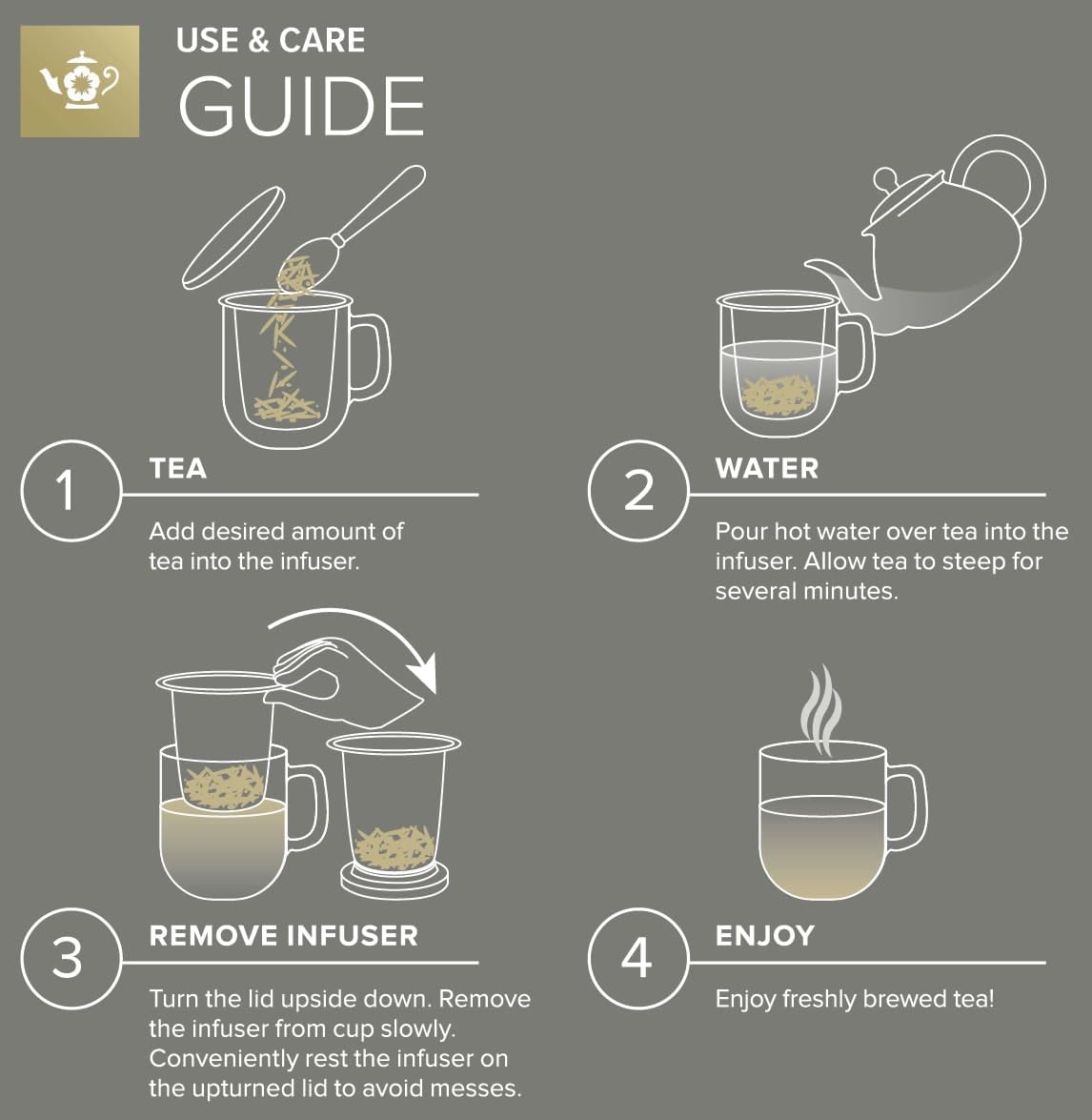 USE & CARE
GUIDE

1 TEA

Add desired amount of tea into the infuser.

2 WATER

Pour hot water over tea into the infuser. Allow tea to steep for several minutes.

3 REMOVE INFUSER

Turn the lid upside down. Remove the infuser from cup slowly. Conveniently rest the infuser on the upturned lid to avoid messes.

4 ENJOY

Enjoy freshly brewed tea!