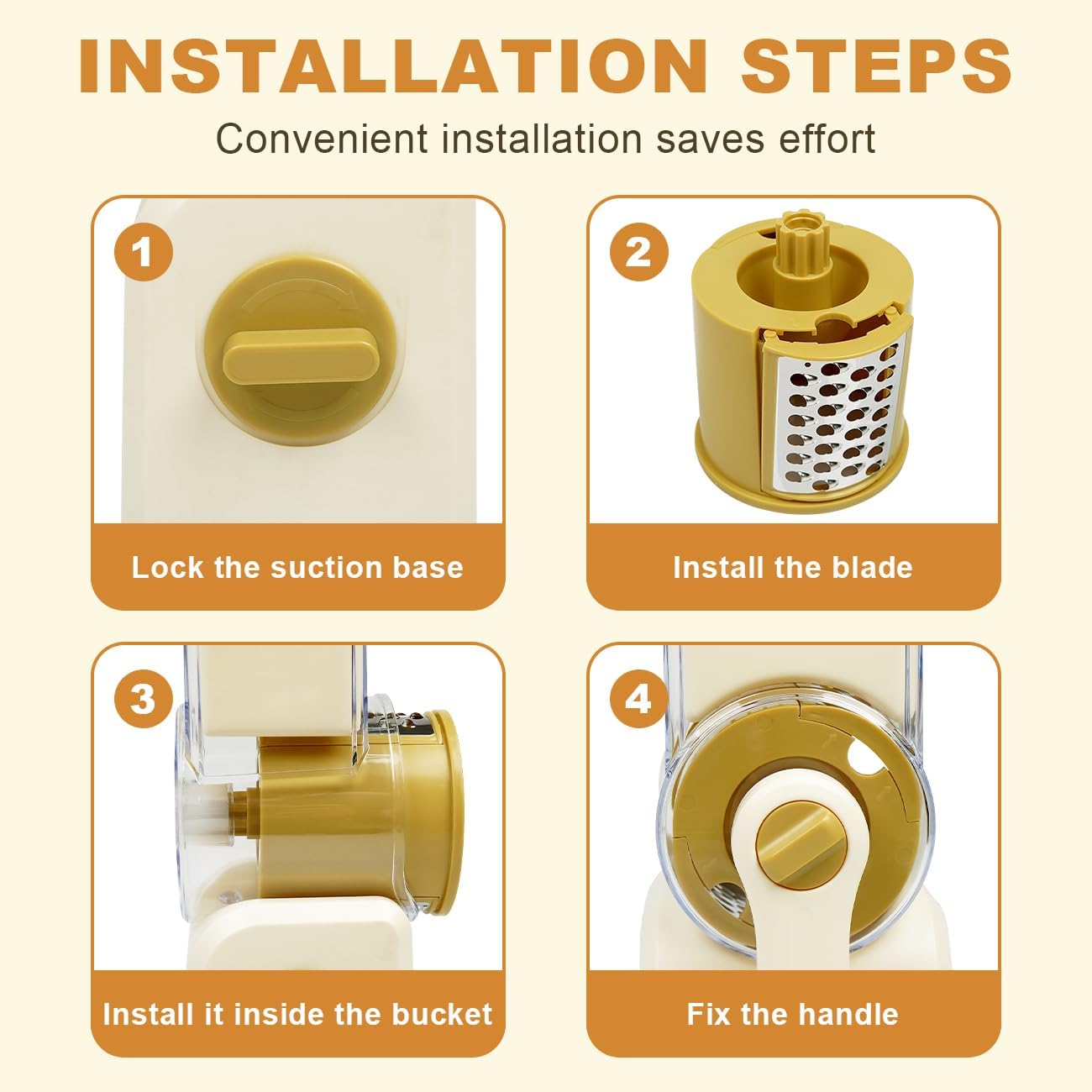 INSTALLATION STEPS

Convenient installation saves effort

1

Lock the suction base

2

Install the blade

3

Install it inside the bucket

4

Fix the handle