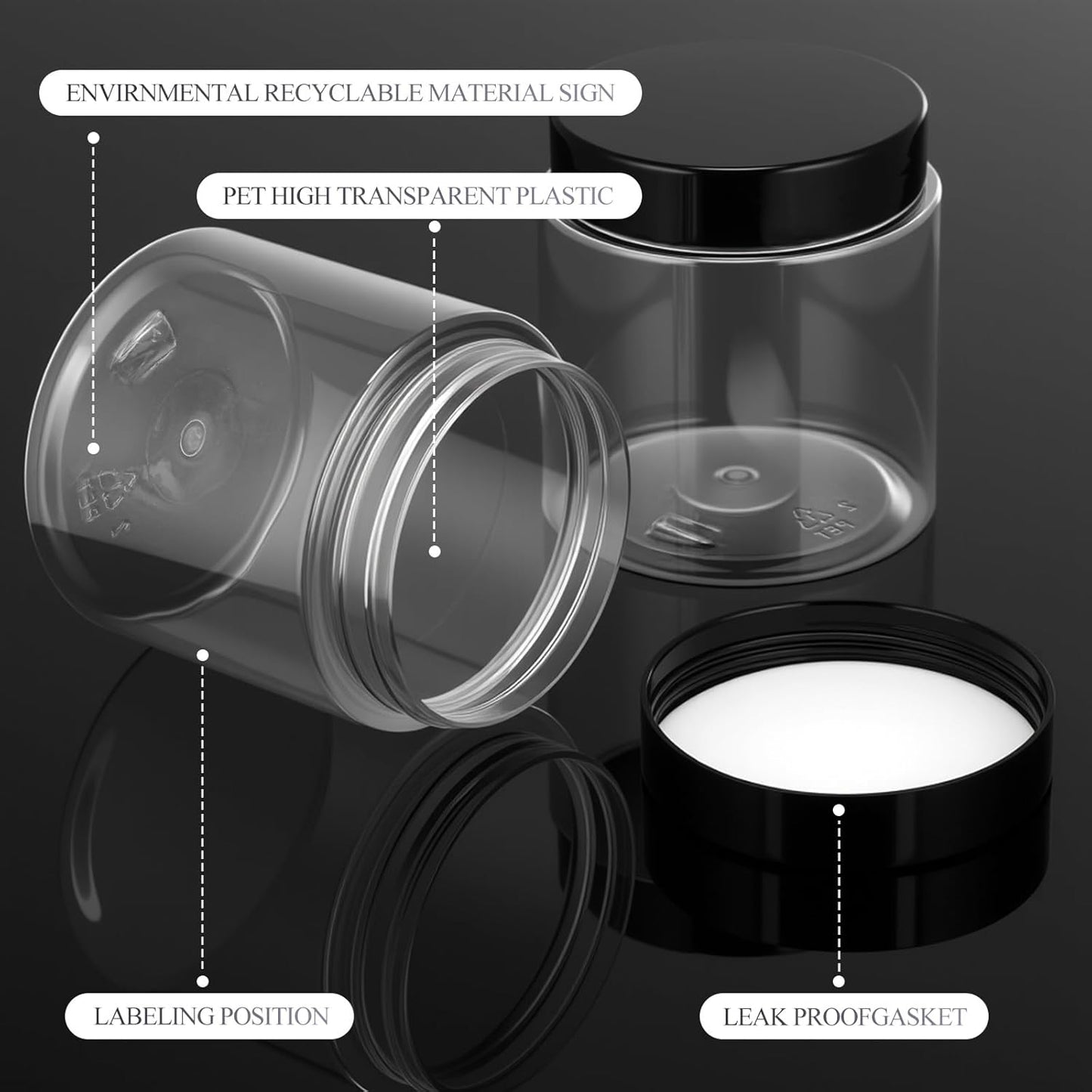 ENVIRNMENTAL RECYCLABLE MATERIAL SIGN

PET HIGH TRANSPARENT PLASTIC

LABELING POSITION

LEAK PROOFGASKET