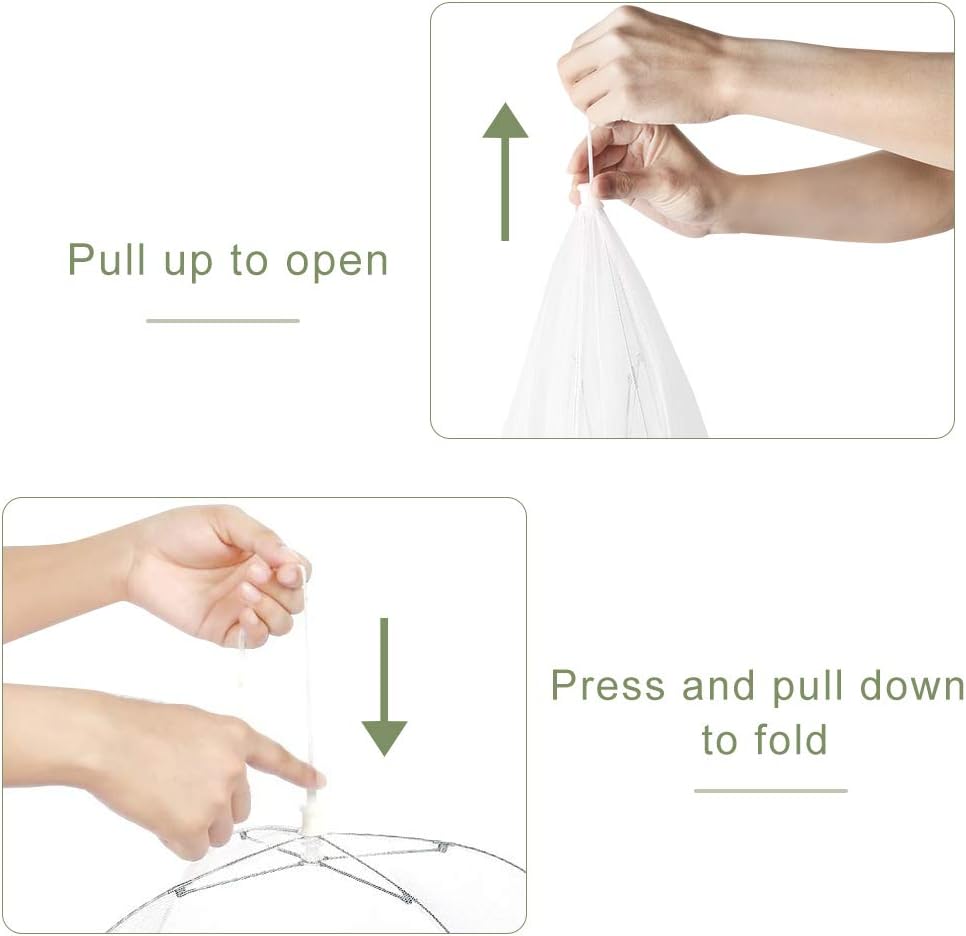 Pull up to open

Press and pull down to fold