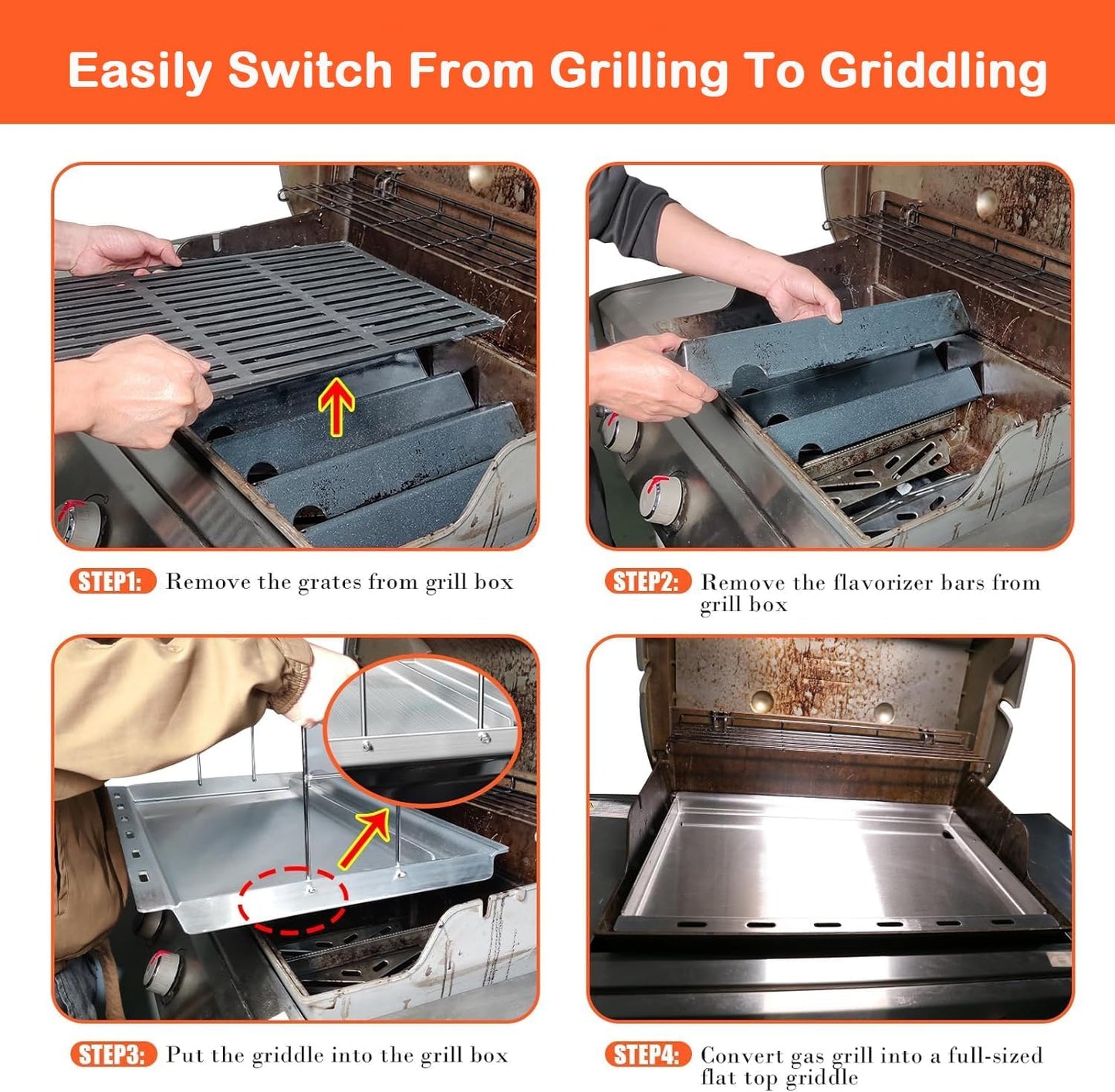 Easily Switch From Grilling To Griddling

STEP1: Remove the grates from grill box

STEP2: Remove the flavorizer bars from grill box

STEP3: Put the griddle into the grill box

STEP4: Convert gas grill into a full-sized flat top griddle