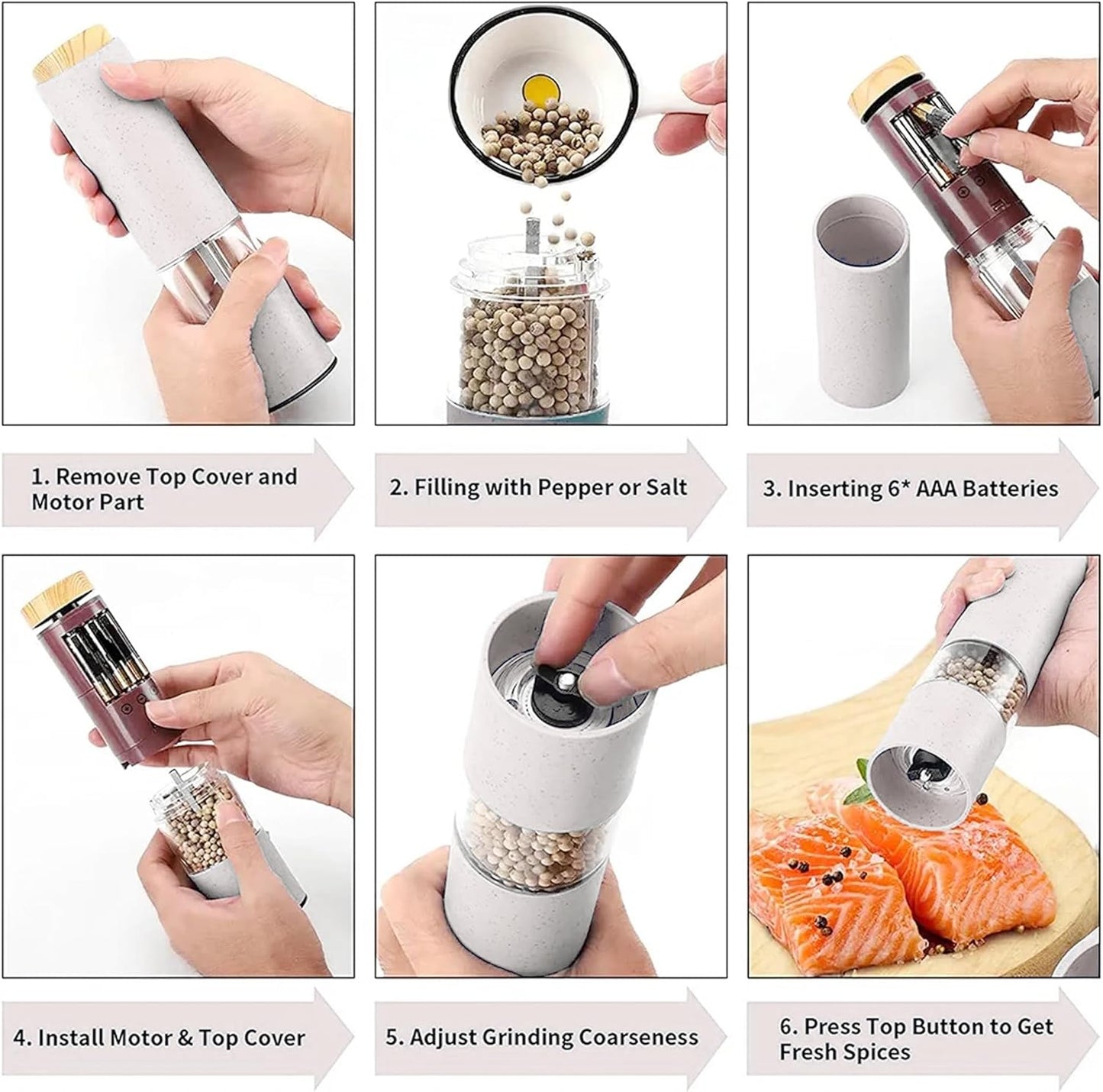 1. Remove Top Cover and Motor Part

2. Filling with Pepper or Salt

3. Inserting 6* AAA Batteries

4. Install Motor & Top Cover

5. Adjust Grinding Coarseness

6. Press Top Button to Get Fresh Spices