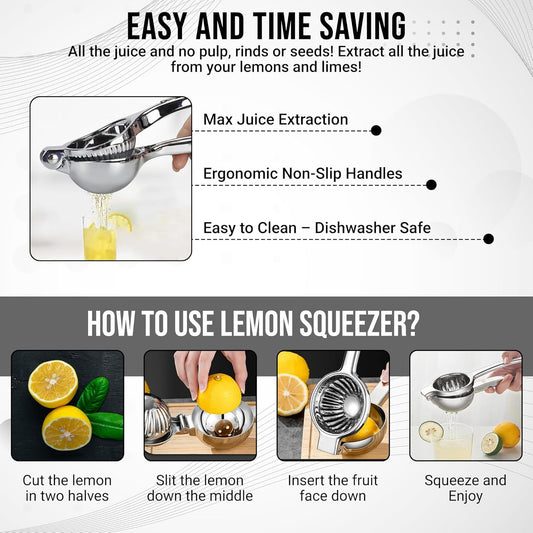 EASY AND TIME SAVING
All the juice and no pulp, rinds or seeds! Extract all the juice from your lemons and limes!

Max Juice Extraction

Ergonomic Non-Slip Handles

Easy to Clean – Dishwasher Safe

HOW TO USE LEMON SQUEEZER?

Cut the lemon in two halves

Slit the lemon down the middle

Insert the fruit face down

Squeeze and Enjoy