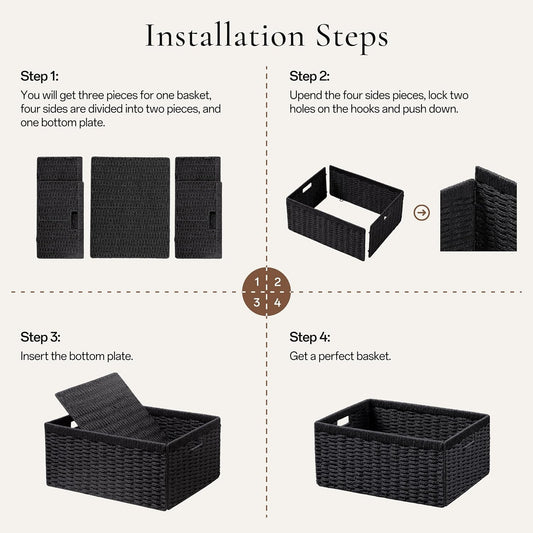 Installation Steps

Step 1:
You will get three pieces for one basket, four sides are divided into two pieces, and one bottom plate.

Step 2:
Upend the four sides pieces, lock two holes on the hooks and push down.

1 2
3 4

Step 3:
Insert the bottom plate.

Step 4:
Get a perfect basket.